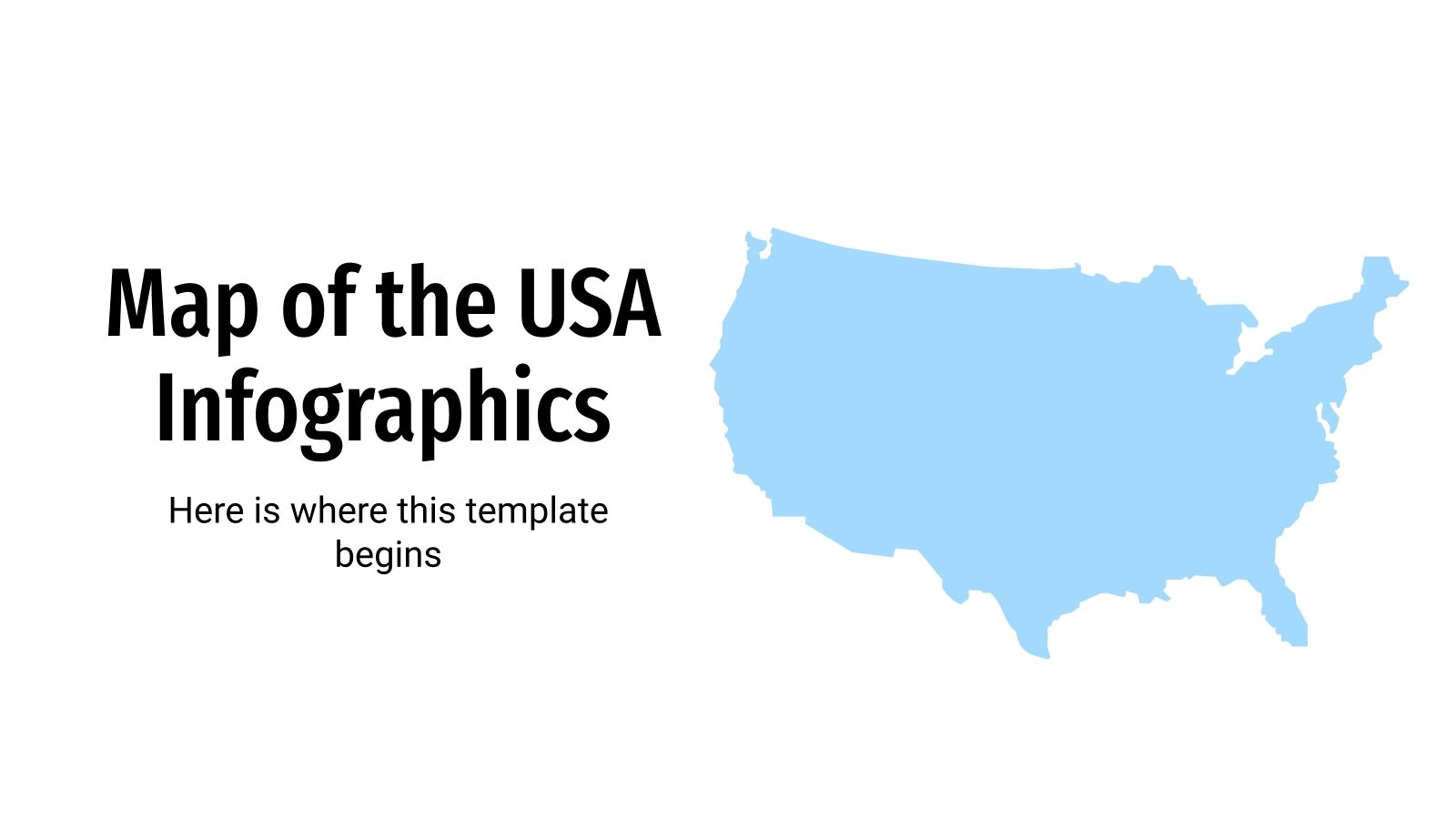 Map of the USA Infographics

Here is where this template begins