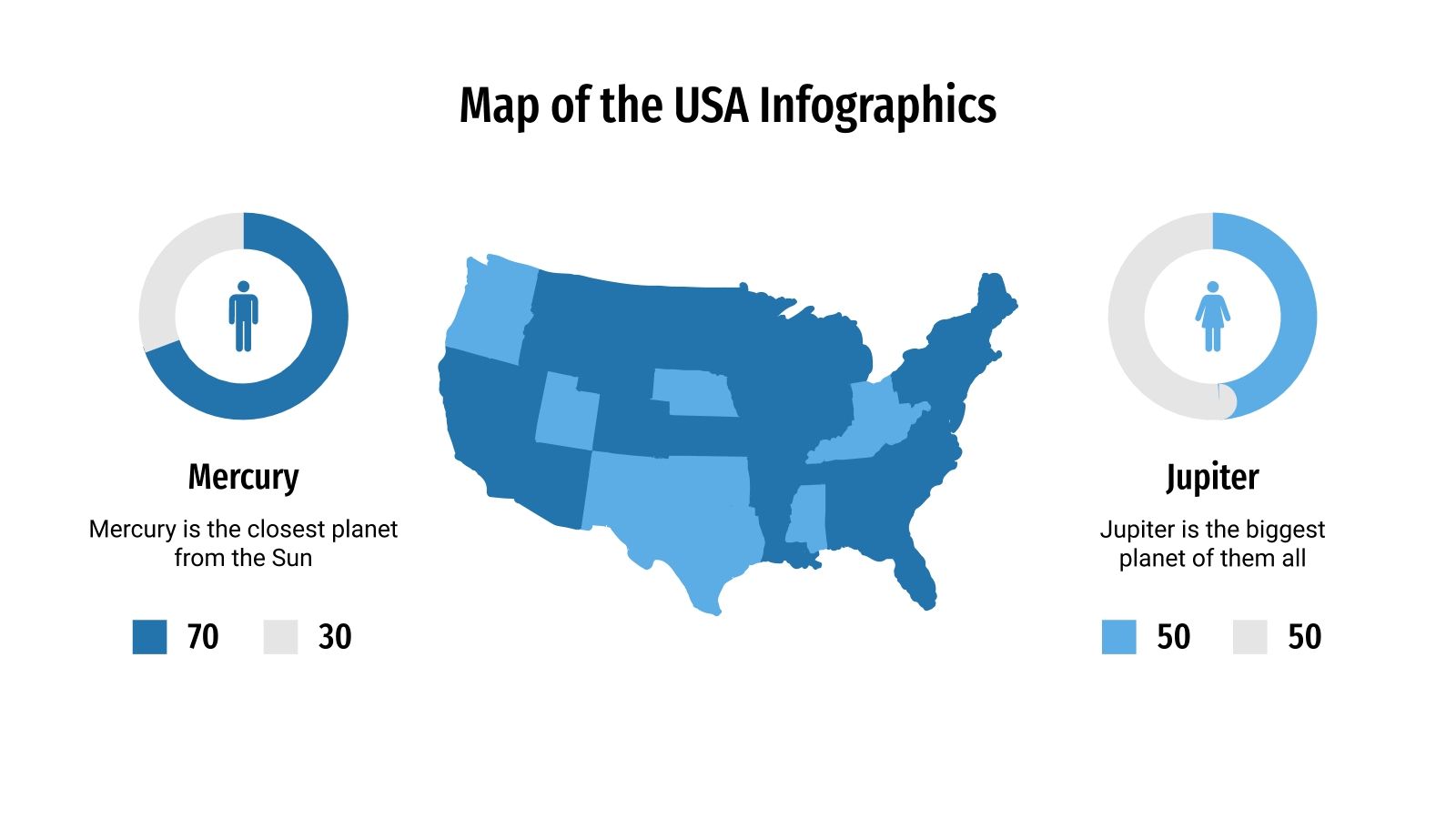 Map of the USA Infographics

Mercury

Mercury is the closest planet from the Sun

70 30

Jupiter

Jupiter is the biggest planet of them all

50 50