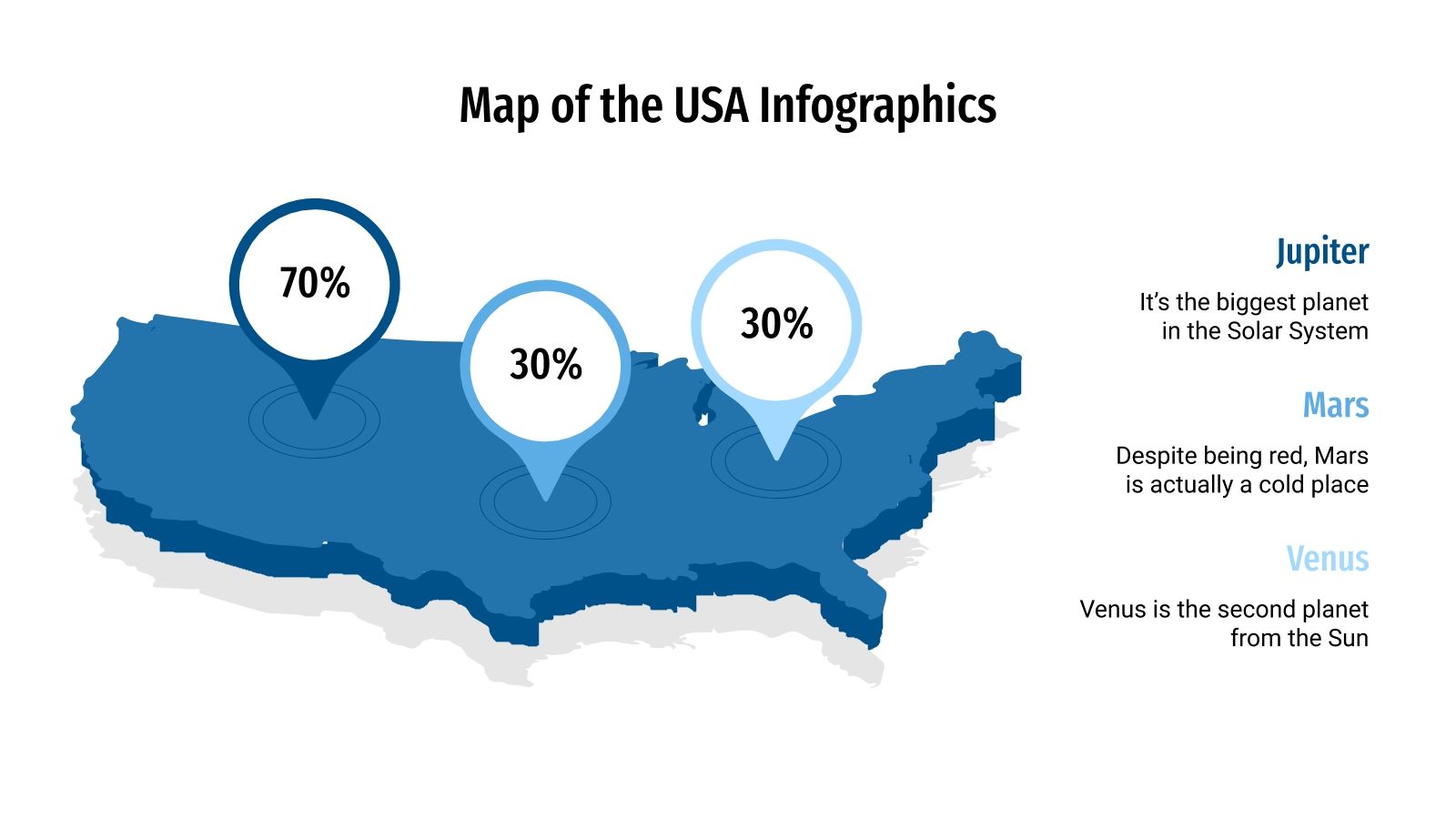 Map of the USA Infographics

70%

30%

30%

Jupiter

It's the biggest planet in the Solar System

Mars

Despite being red, Mars is actually a cold place

Venus

Venus is the second planet from the Sun