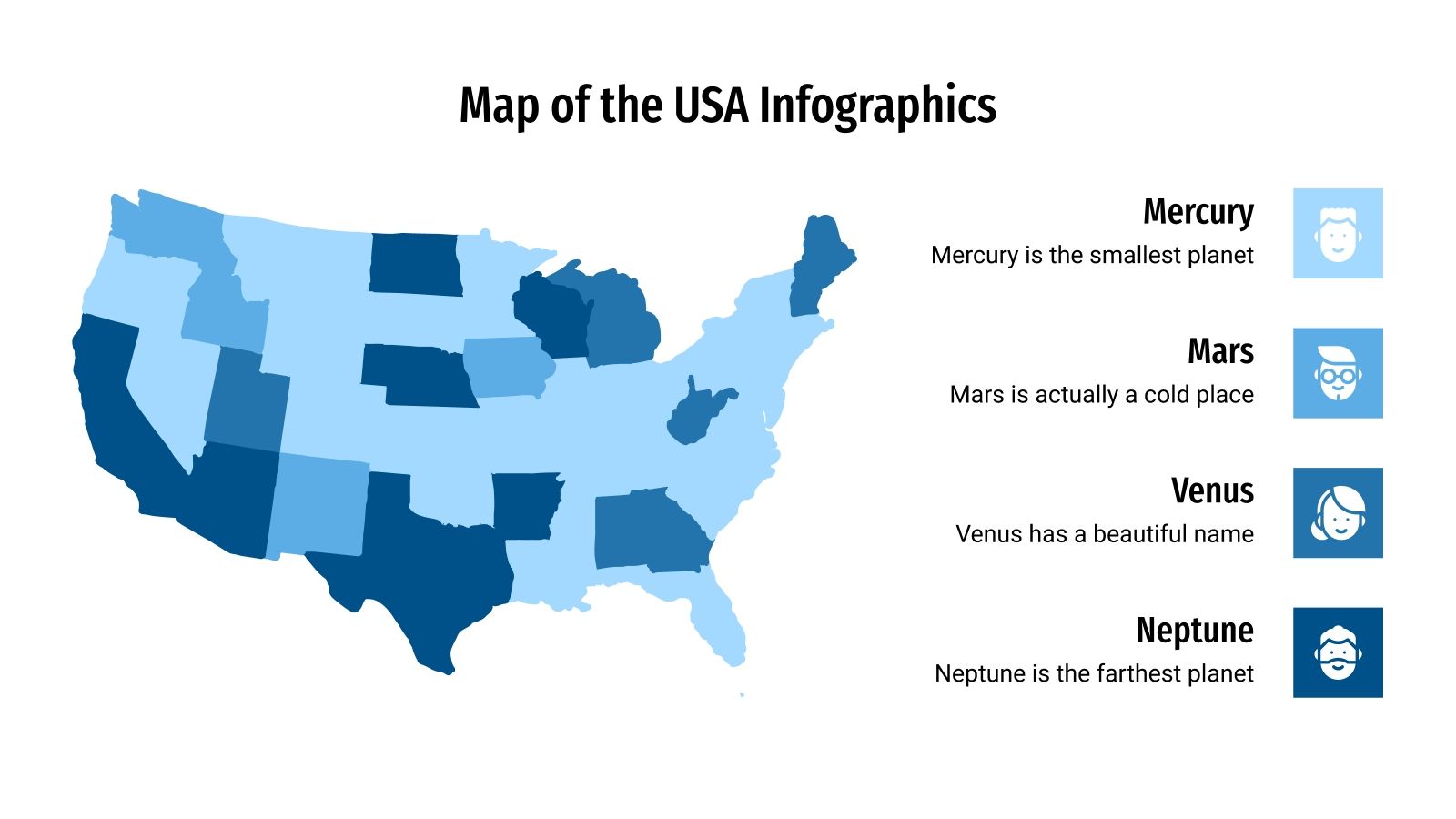 Map of the USA Infographics

Mercury
Mercury is the smallest planet

Mars
Mars is actually a cold place

Venus
Venus has a beautiful name

Neptune
Neptune is the farthest planet