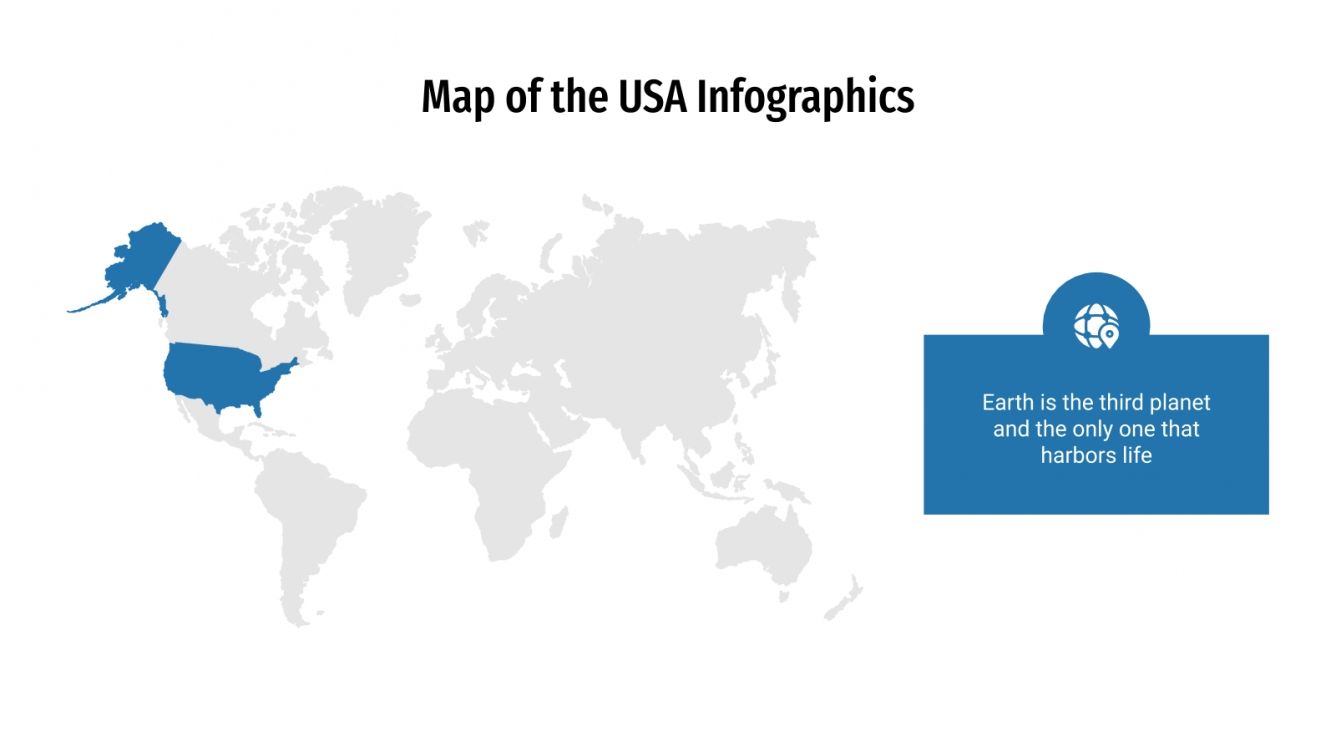 Map of the USA Infographics

Earth is the third planet and the only one that harbors life