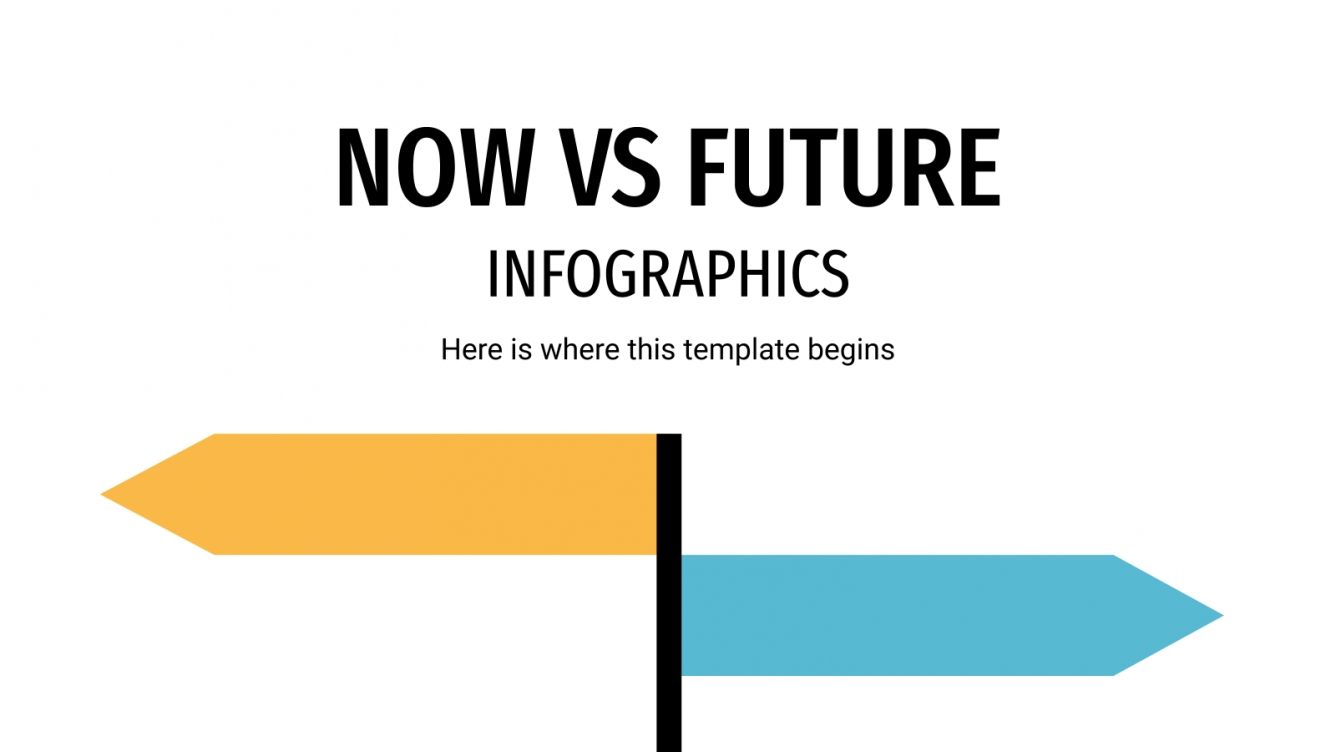 NOW VS FUTURE

INFOGRAPHICS

Here is where this template begins