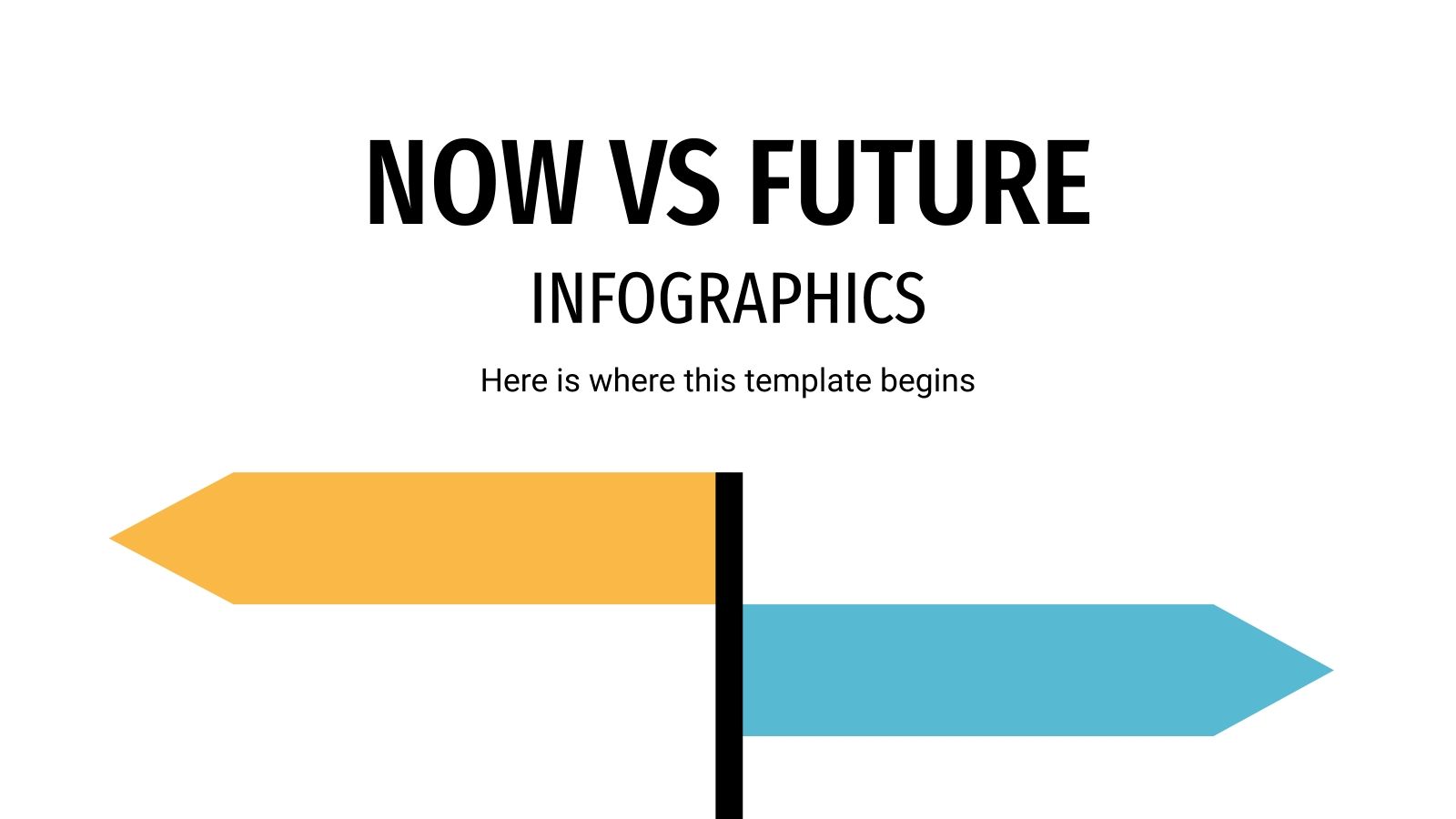 NOW VS FUTURE
INFOGRAPHICS

Here is where this template begins