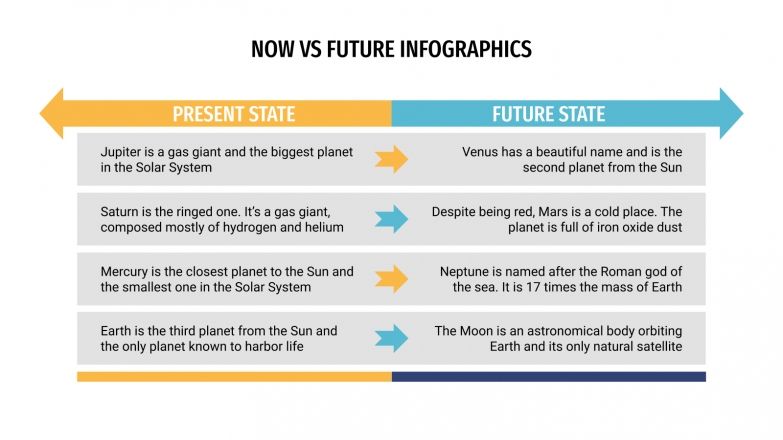 NOW VS FUTURE INFOGRAPHICS

| PRESENT STATE | FUTURE STATE |
|---|---|
| Jupiter is a gas giant and the biggest planet in the Solar System | Venus has a beautiful name and is the second planet from the Sun |
| Saturn is the ringed one. It's a gas giant, composed mostly of hydrogen and helium | Despite being red, Mars is a cold place. The planet is full of iron oxide dust |
| Mercury is the closest planet to the Sun and the smallest one in the Solar System | Neptune is named after the Roman god of the sea. It is 17 times the mass of Earth |
| Earth is the third planet from the Sun and the only planet known to harbor life | The Moon is an astronomical body orbiting Earth and its only natural satellite |