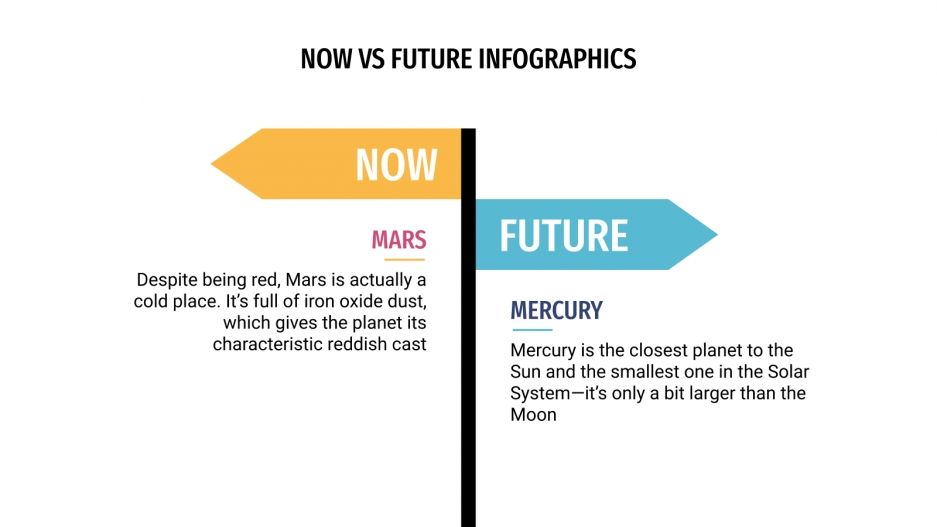 NOW VS FUTURE INFOGRAPHICS

NOW

MARS

Despite being red, Mars is actually a cold place. It's full of iron oxide dust, which gives the planet its characteristic reddish cast

FUTURE

MERCURY

Mercury is the closest planet to the Sun and the smallest one in the Solar System—it's only a bit larger than the Moon