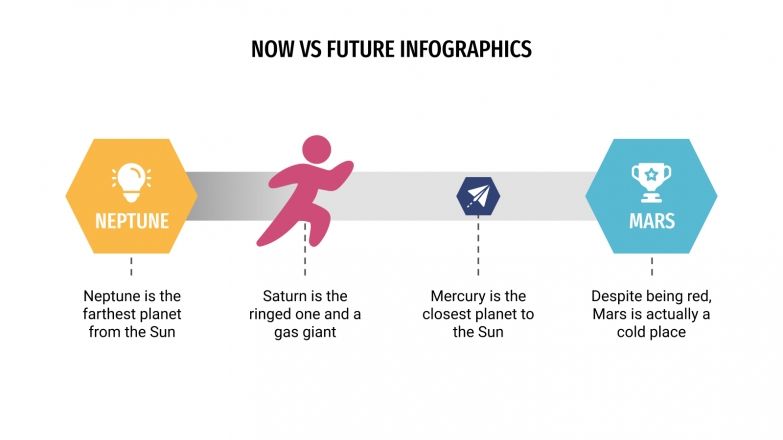 NOW VS FUTURE INFOGRAPHICS

NEPTUNE

MARS

Neptune is the farthest planet from the Sun

Saturn is the ringed one and a gas giant

Mercury is the closest planet to the Sun

Despite being red, Mars is actually a cold place