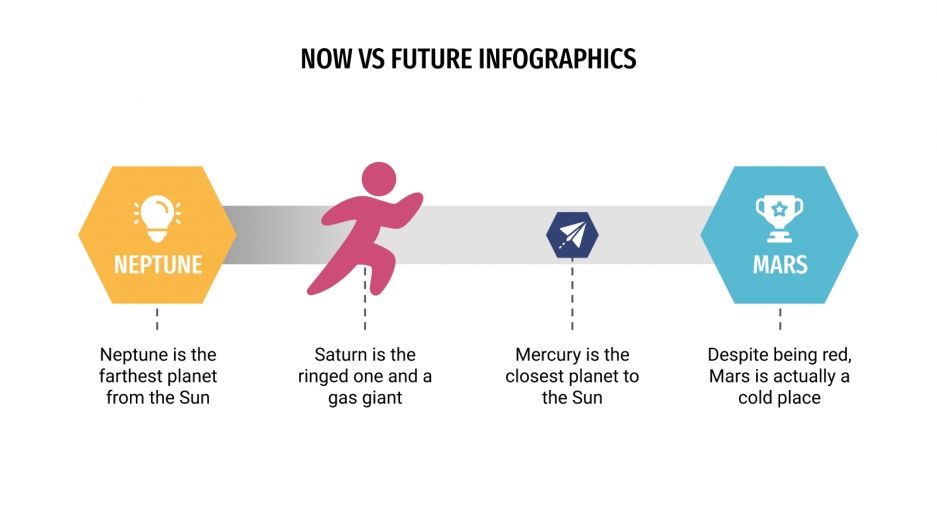 NOW VS FUTURE INFOGRAPHICS

NEPTUNE

MARS

Neptune is the farthest planet from the Sun

Saturn is the ringed one and a gas giant

Mercury is the closest planet to the Sun

Despite being red, Mars is actually a cold place