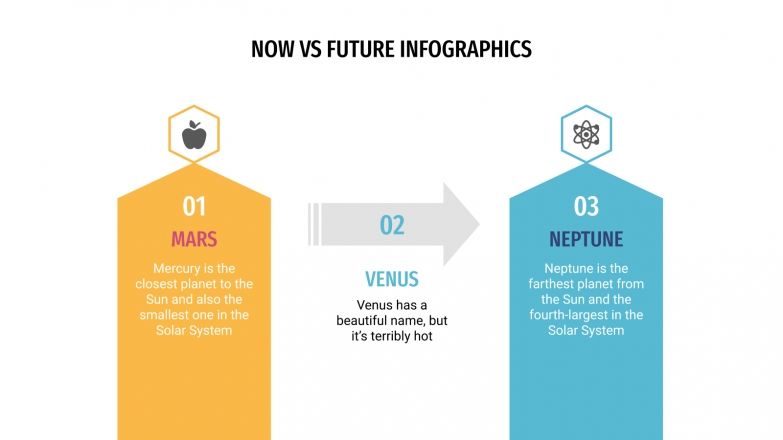 NOW VS FUTURE INFOGRAPHICS

01

MARS

Mercury is the closest planet to the Sun and also the smallest one in the Solar System

02

VENUS

Venus has a beautiful name, but it's terribly hot

03

NEPTUNE

Neptune is the farthest planet from the Sun and the fourth-largest in the Solar System