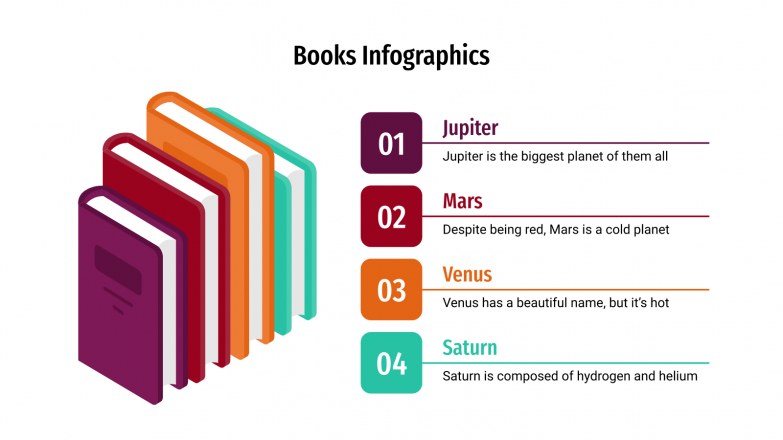 Books Infographics

01
Jupiter
Jupiter is the biggest planet of them all

02
Mars
Despite being red, Mars is a cold planet

03
Venus
Venus has a beautiful name, but it's hot

04
Saturn
Saturn is composed of hydrogen and helium