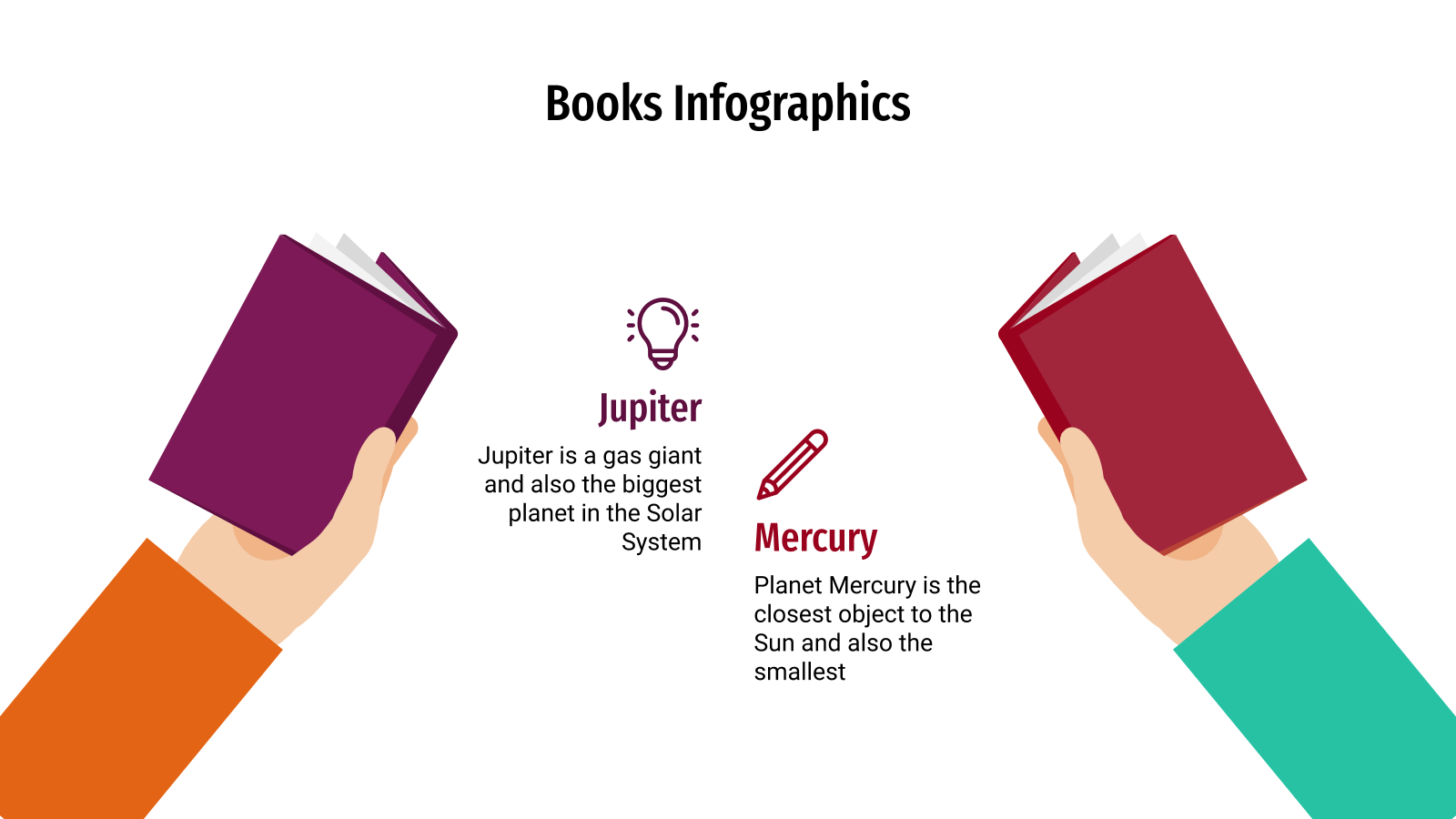 Books Infographics

Jupiter

Jupiter is a gas giant and also the biggest planet in the Solar System

Mercury

Planet Mercury is the closest object to the Sun and also the smallest