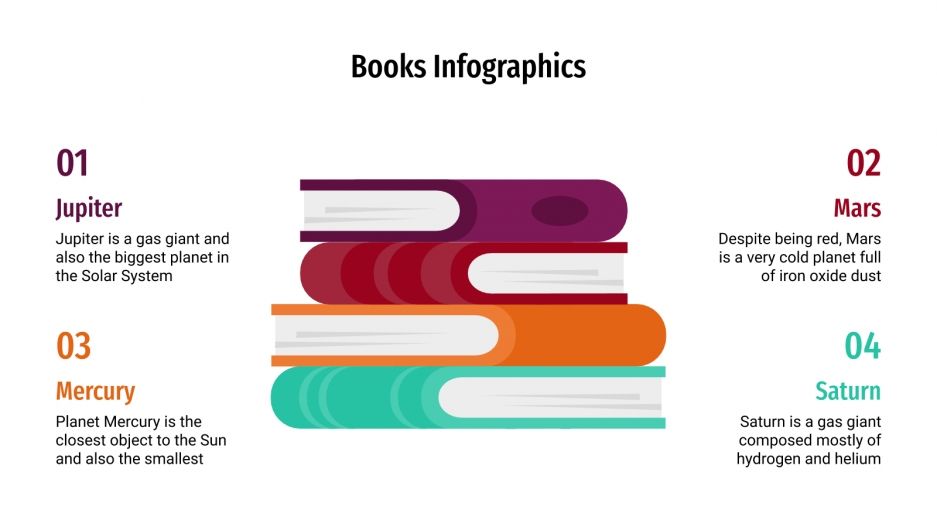 Books Infographics

01

Jupiter

Jupiter is a gas giant and also the biggest planet in the Solar System

02

Mars

Despite being red, Mars is a very cold planet full of iron oxide dust

03

Mercury

Planet Mercury is the closest object to the Sun and also the smallest

04

Saturn

Saturn is a gas giant composed mostly of hydrogen and helium