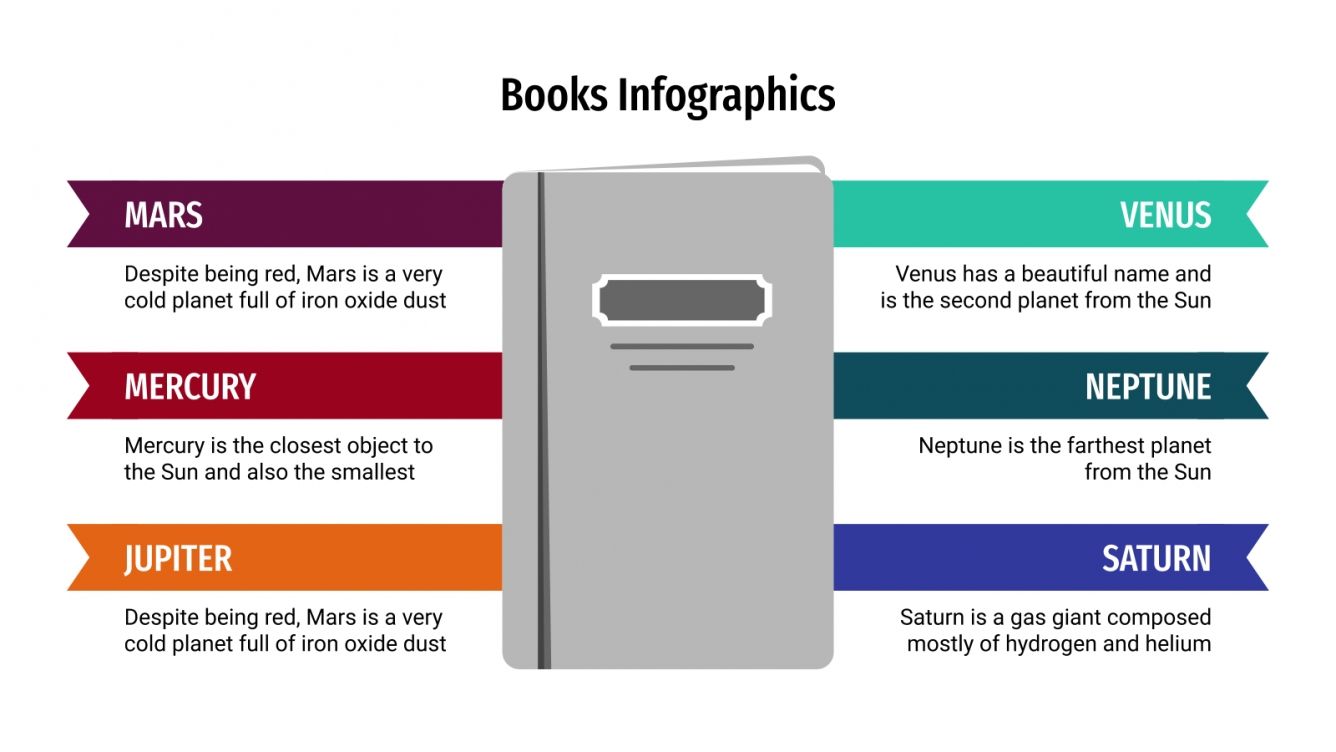 Books Infographics

MARS

Despite being red, Mars is a very cold planet full of iron oxide dust

MERCURY

Mercury is the closest object to the Sun and also the smallest

JUPITER

Despite being red, Mars is a very cold planet full of iron oxide dust

VENUS

Venus has a beautiful name and is the second planet from the Sun

NEPTUNE

Neptune is the farthest planet from the Sun

SATURN

Saturn is a gas giant composed mostly of hydrogen and helium