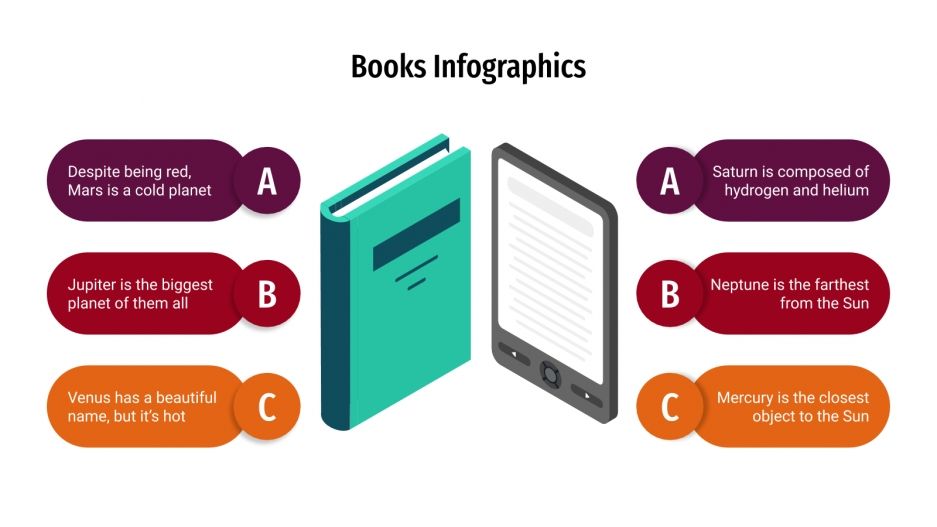 Books Infographics

Despite being red, Mars is a cold planet
A

Jupiter is the biggest planet of them all
B

Venus has a beautiful name, but it's hot
C

A
Saturn is composed of hydrogen and helium

B
Neptune is the farthest from the Sun

C
Mercury is the closest object to the Sun