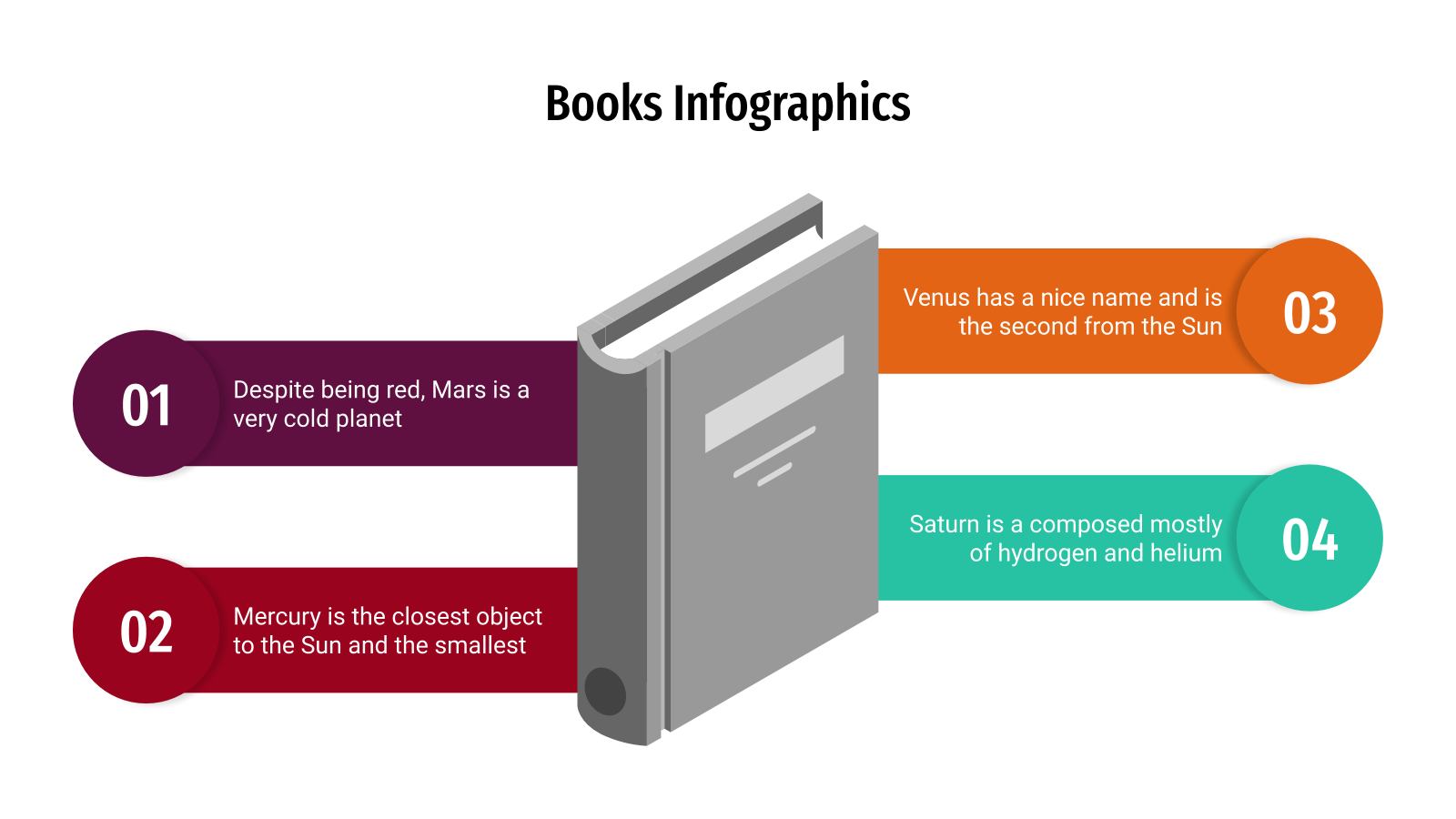 Books Infographics

01
Despite being red, Mars is a very cold planet

02
Mercury is the closest object to the Sun and the smallest

Venus has a nice name and is the second from the Sun
03

Saturn is a composed mostly of hydrogen and helium
04