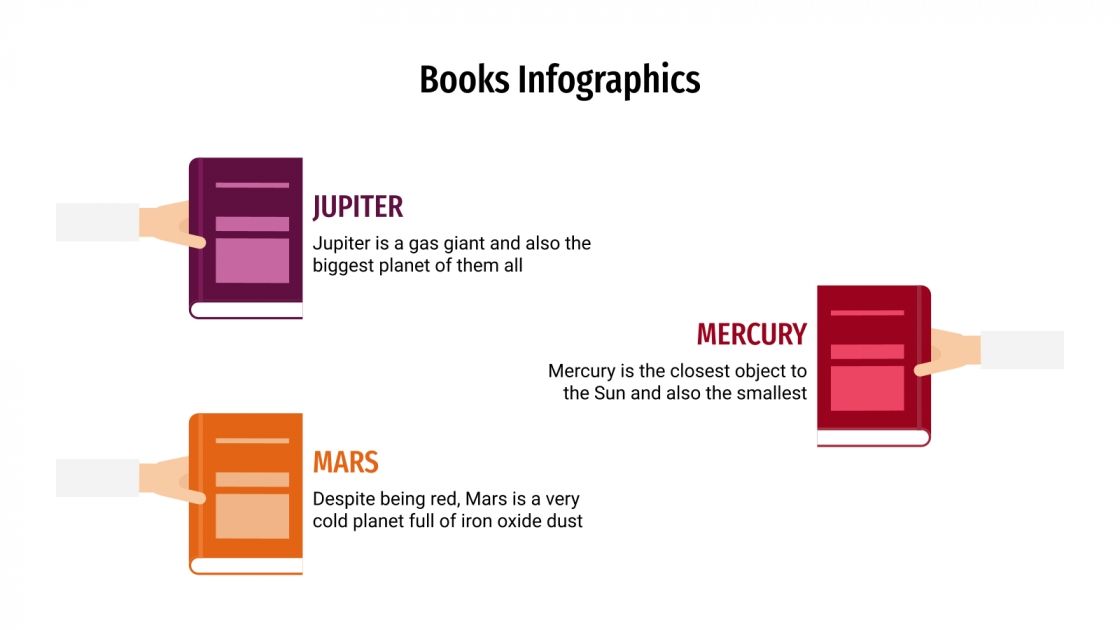 Books Infographics

JUPITER

Jupiter is a gas giant and also the biggest planet of them all

MERCURY

Mercury is the closest object to the Sun and also the smallest

MARS

Despite being red, Mars is a very cold planet full of iron oxide dust