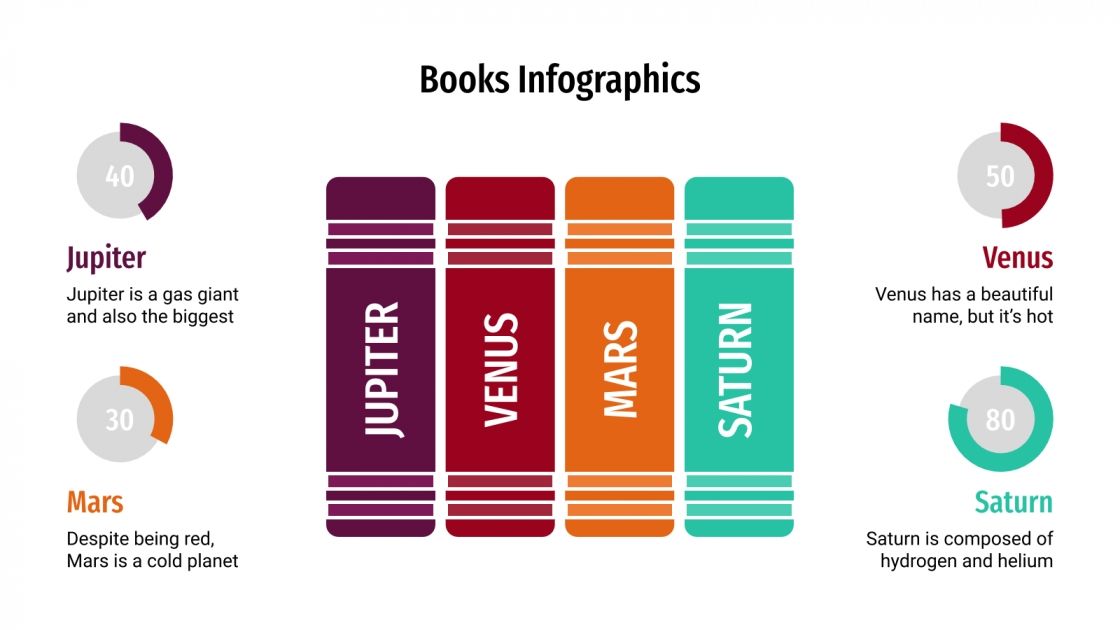 Books Infographics

40

Jupiter

Jupiter is a gas giant and also the biggest

30

Mars

Despite being red, Mars is a cold planet

JUPITER

VENUS

MARS

SATURN

50

Venus

Venus has a beautiful name, but it's hot

80

Saturn

Saturn is composed of hydrogen and helium