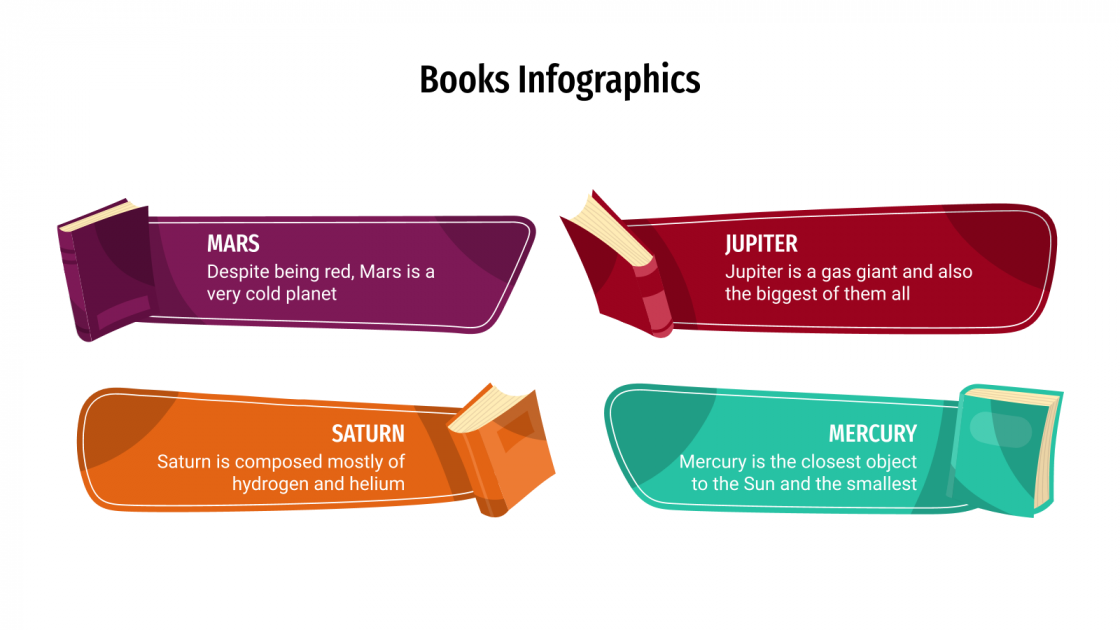 Books Infographics

MARS
Despite being red, Mars is a very cold planet

JUPITER
Jupiter is a gas giant and also the biggest of them all

SATURN
Saturn is composed mostly of hydrogen and helium

MERCURY
Mercury is the closest object to the Sun and the smallest