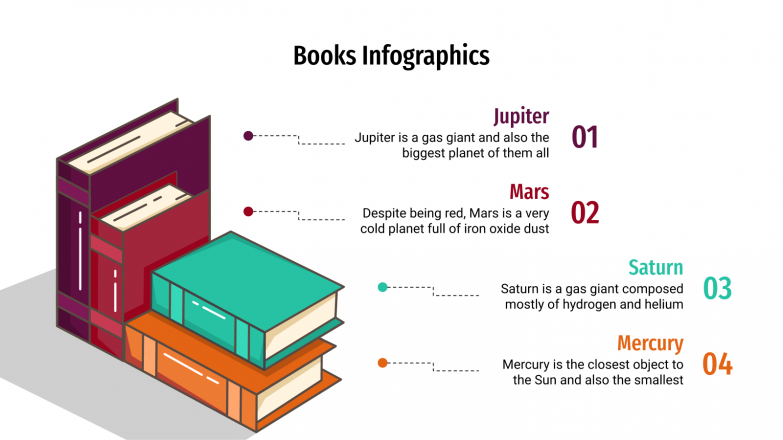 Books Infographics

Jupiter
Jupiter is a gas giant and also the biggest planet of them all
01

Mars
Despite being red, Mars is a very cold planet full of iron oxide dust
02

Saturn
Saturn is a gas giant composed mostly of hydrogen and helium
03

Mercury
Mercury is the closest object to the Sun and also the smallest
04