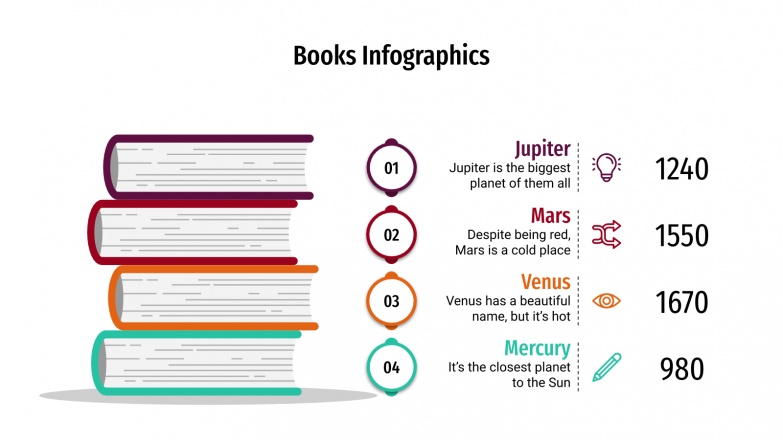 Books Infographics

01

Jupiter
Jupiter is the biggest planet of them all

1240

02

Mars
Despite being red, Mars is a cold place

1550

03

Venus
Venus has a beautiful name, but it's hot

1670

04

Mercury
It's the closest planet to the Sun

980