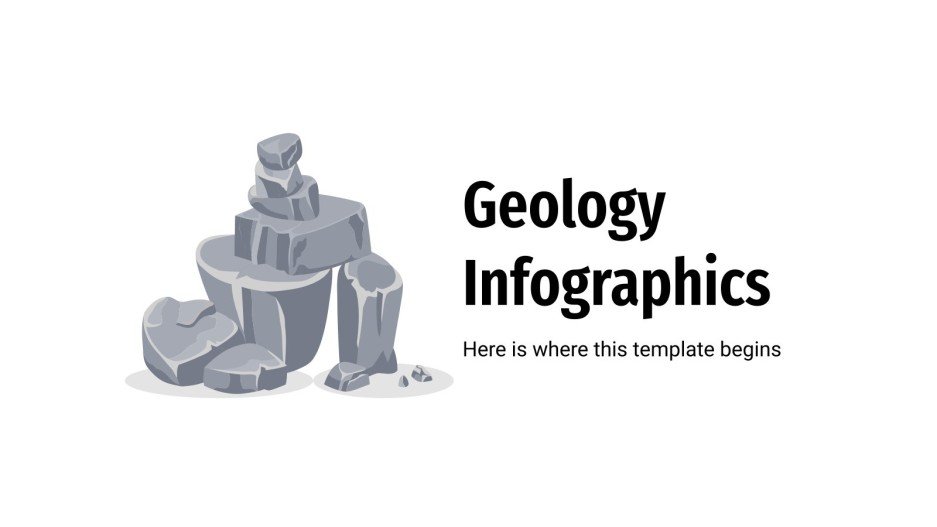 Geology Infographics

Here is where this template begins