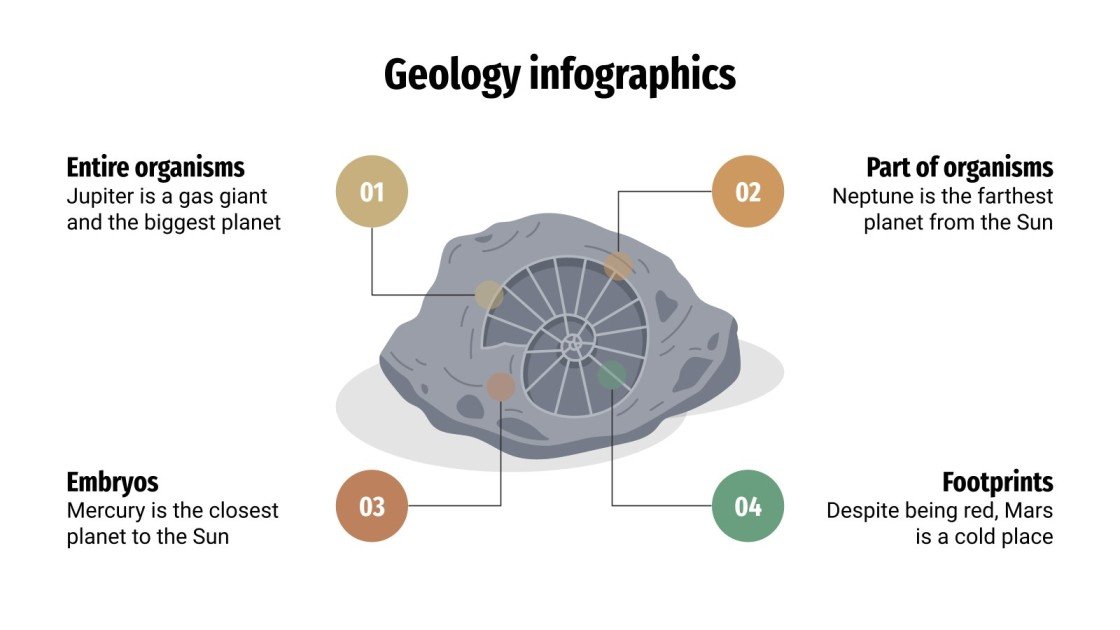 Geology infographics

Entire organisms
Jupiter is a gas giant and the biggest planet

01

02

Part of organisms
Neptune is the farthest planet from the Sun

Embryos
Mercury is the closest planet to the Sun

03

04

Footprints
Despite being red, Mars is a cold place