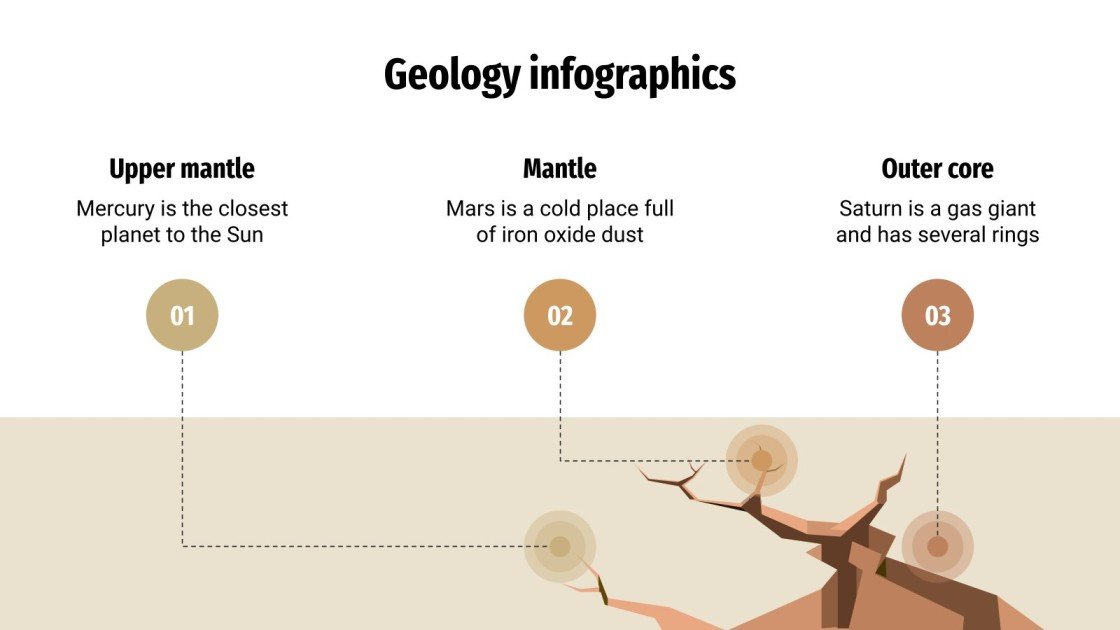 Geology infographics

Upper mantle

Mercury is the closest planet to the Sun

01

Mantle

Mars is a cold place full of iron oxide dust

02

Outer core

Saturn is a gas giant and has several rings

03