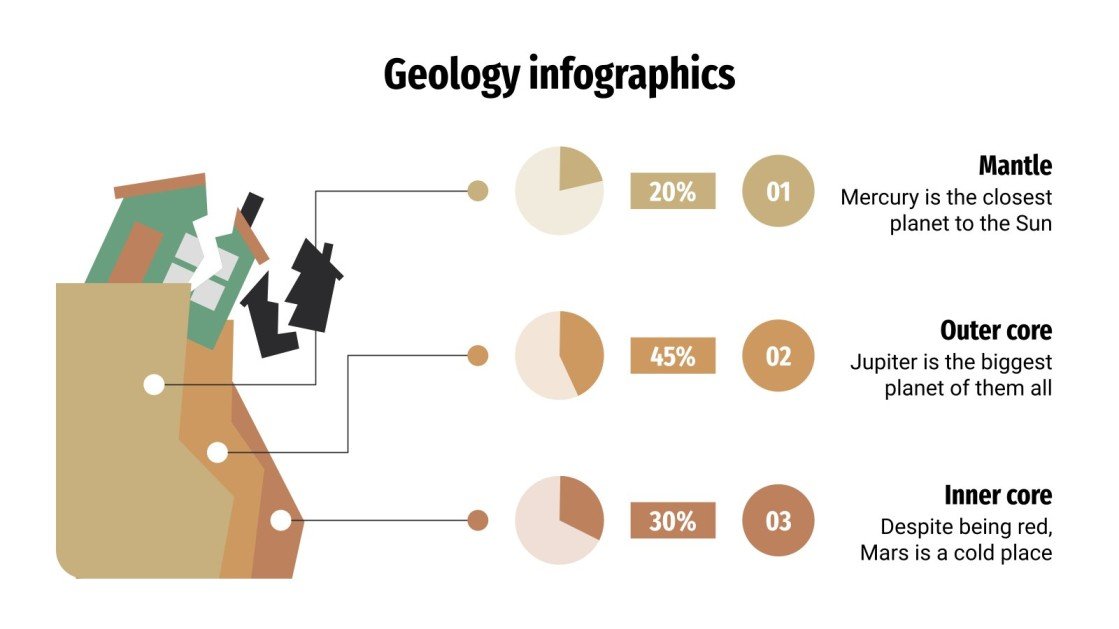 Geology infographics

20%

01

Mantle
Mercury is the closest planet to the Sun

45%

02

Outer core
Jupiter is the biggest planet of them all

30%

03

Inner core
Despite being red, Mars is a cold place