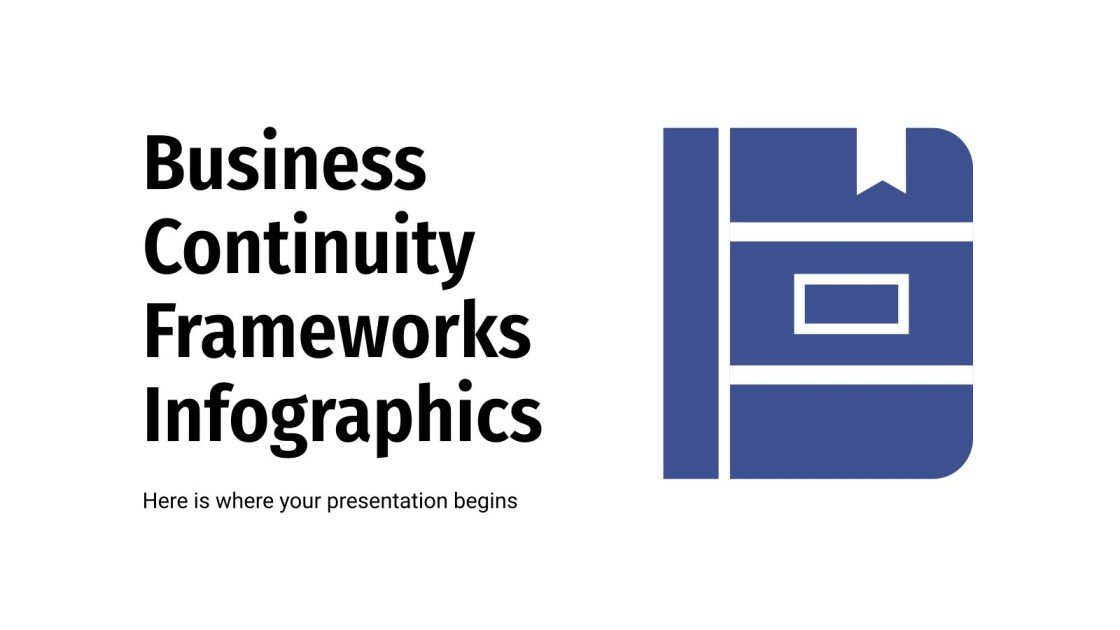 Business Continuity Frameworks Infographics

Here is where your presentation begins