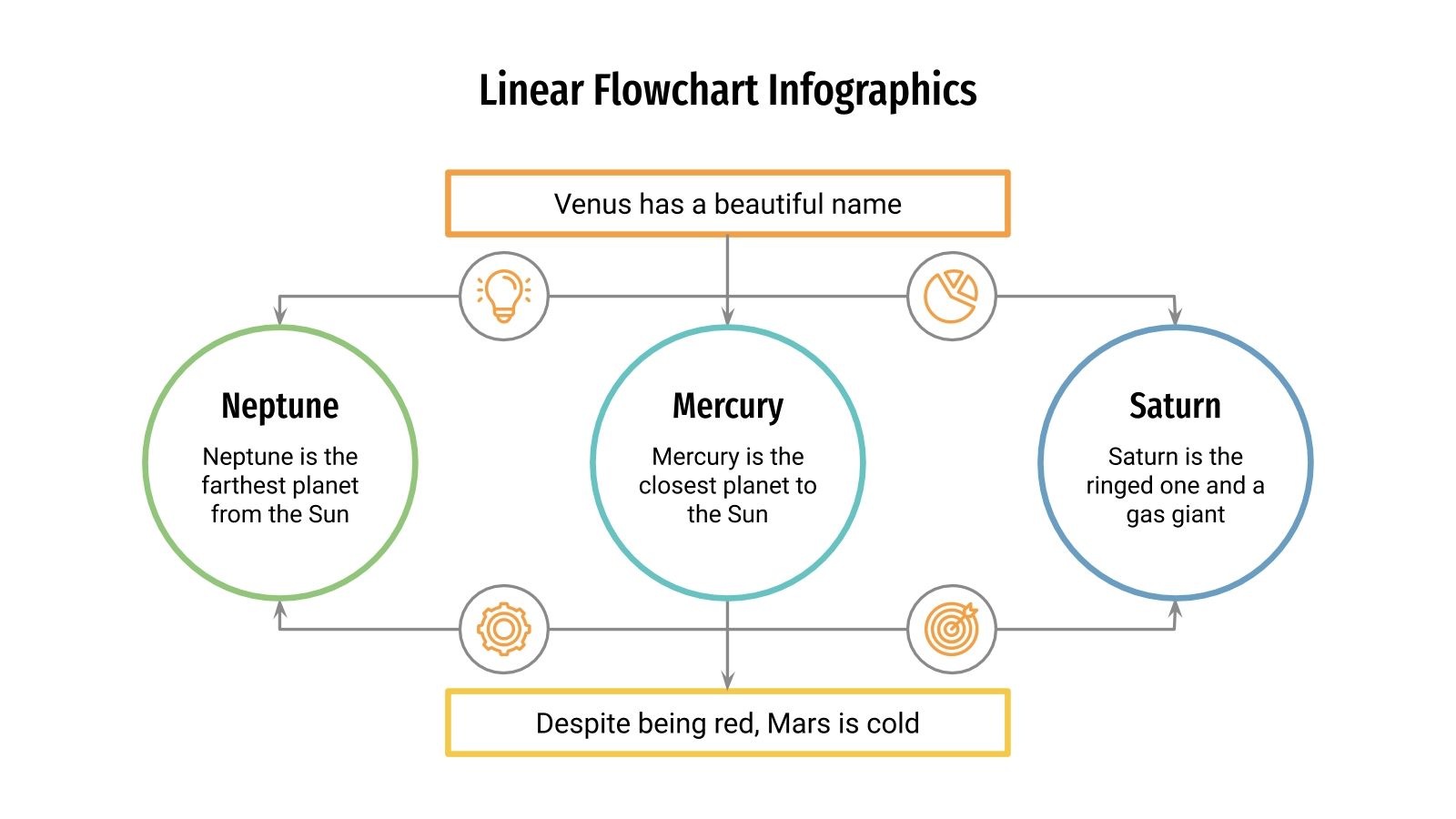 Linear Flowchart Infographics

Venus has a beautiful name

Neptune

Neptune is the farthest planet from the Sun

Mercury

Mercury is the closest planet to the Sun

Saturn

Saturn is the ringed one and a gas giant

Despite being red, Mars is cold