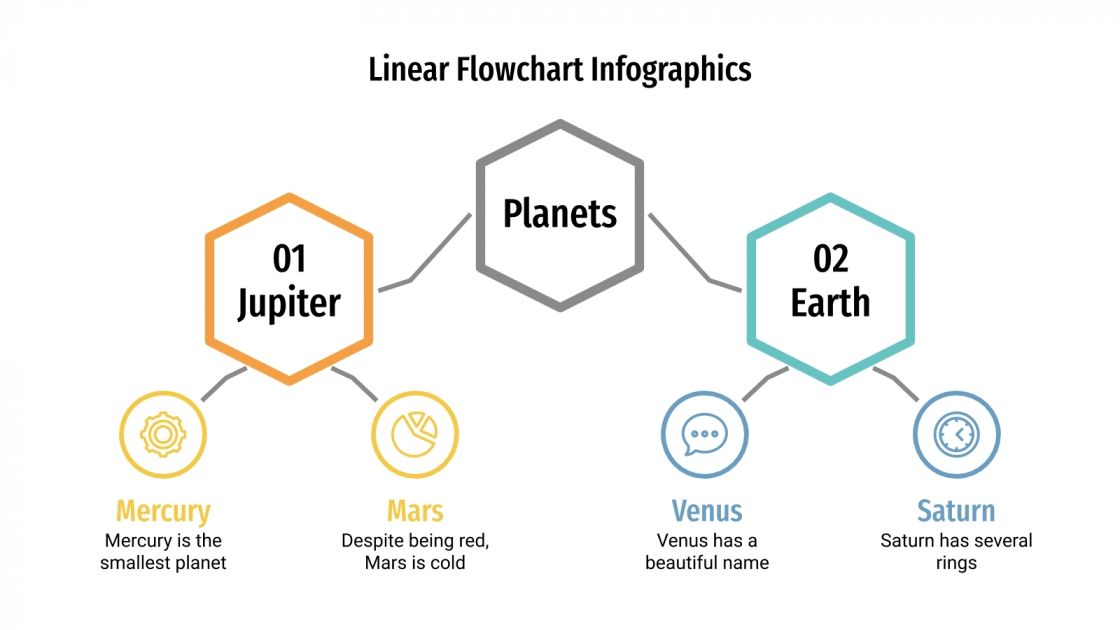 Linear Flowchart Infographics

Planets

01
Jupiter

02
Earth

Mercury
Mercury is the smallest planet

Mars
Despite being red, Mars is cold

Venus
Venus has a beautiful name

Saturn
Saturn has several rings