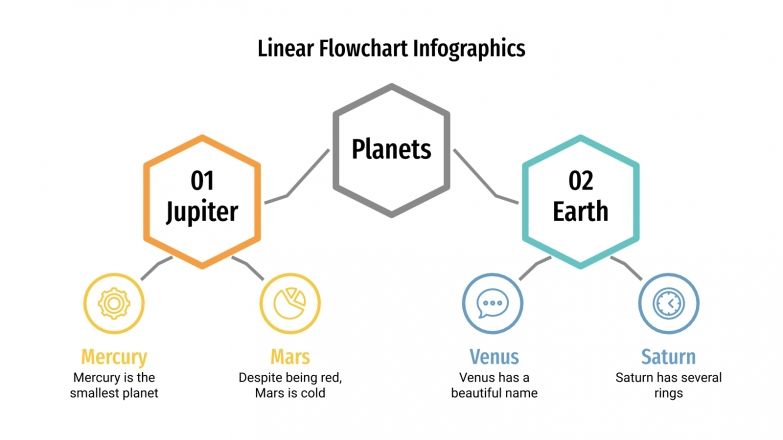 Linear Flowchart Infographics

Planets

01
Jupiter

02
Earth

Mercury
Mercury is the smallest planet

Mars
Despite being red, Mars is cold

Venus
Venus has a beautiful name

Saturn
Saturn has several rings