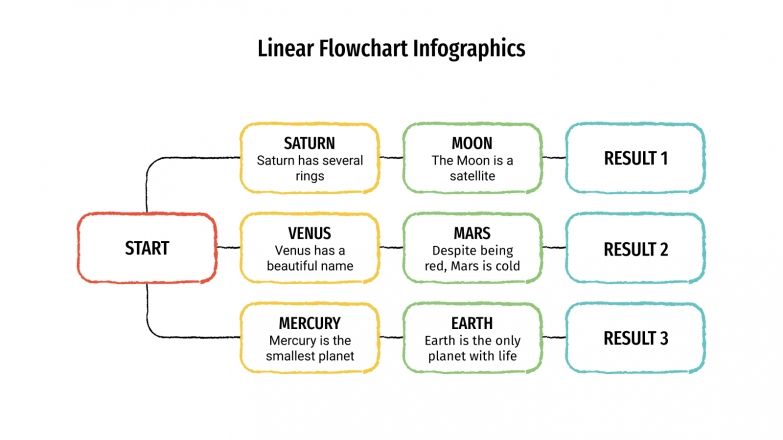 Linear Flowchart Infographics

START

SATURN
Saturn has several rings

MOON
The Moon is a satellite

RESULT 1

VENUS
Venus has a beautiful name

MARS
Despite being red, Mars is cold

RESULT 2

MERCURY
Mercury is the smallest planet

EARTH
Earth is the only planet with life

RESULT 3