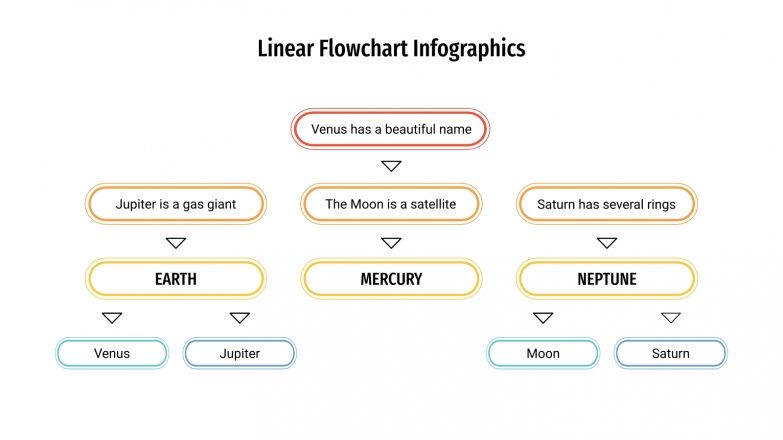 Linear Flowchart Infographics

Venus has a beautiful name

Jupiter is a gas giant

The Moon is a satellite

Saturn has several rings

EARTH

MERCURY

NEPTUNE

Venus

Jupiter

Moon

Saturn