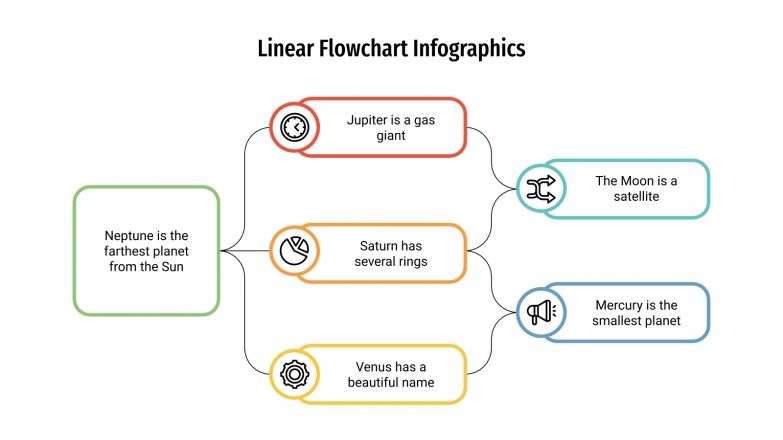 Linear Flowchart Infographics

Neptune is the farthest planet from the Sun

Jupiter is a gas giant

Saturn has several rings

Venus has a beautiful name

The Moon is a satellite

Mercury is the smallest planet