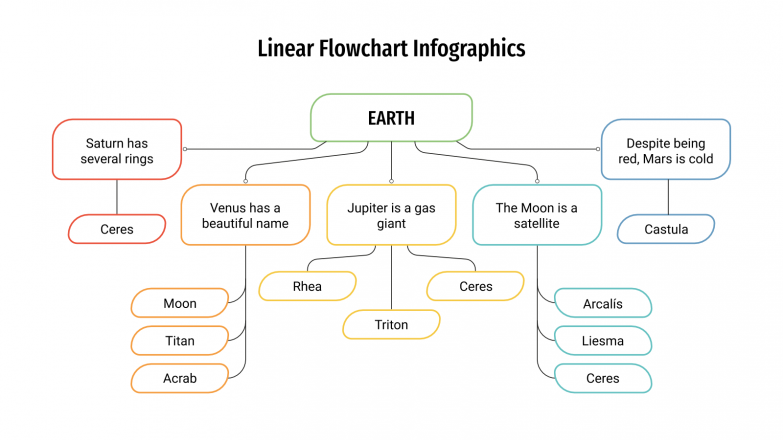 Linear Flowchart Infographics

EARTH

Saturn has several rings

Ceres

Venus has a beautiful name

Moon

Titan

Acrab

Jupiter is a gas giant

Rhea

Triton

Ceres

The Moon is a satellite

Arcalís

Liesma

Ceres

Despite being red, Mars is cold

Castula