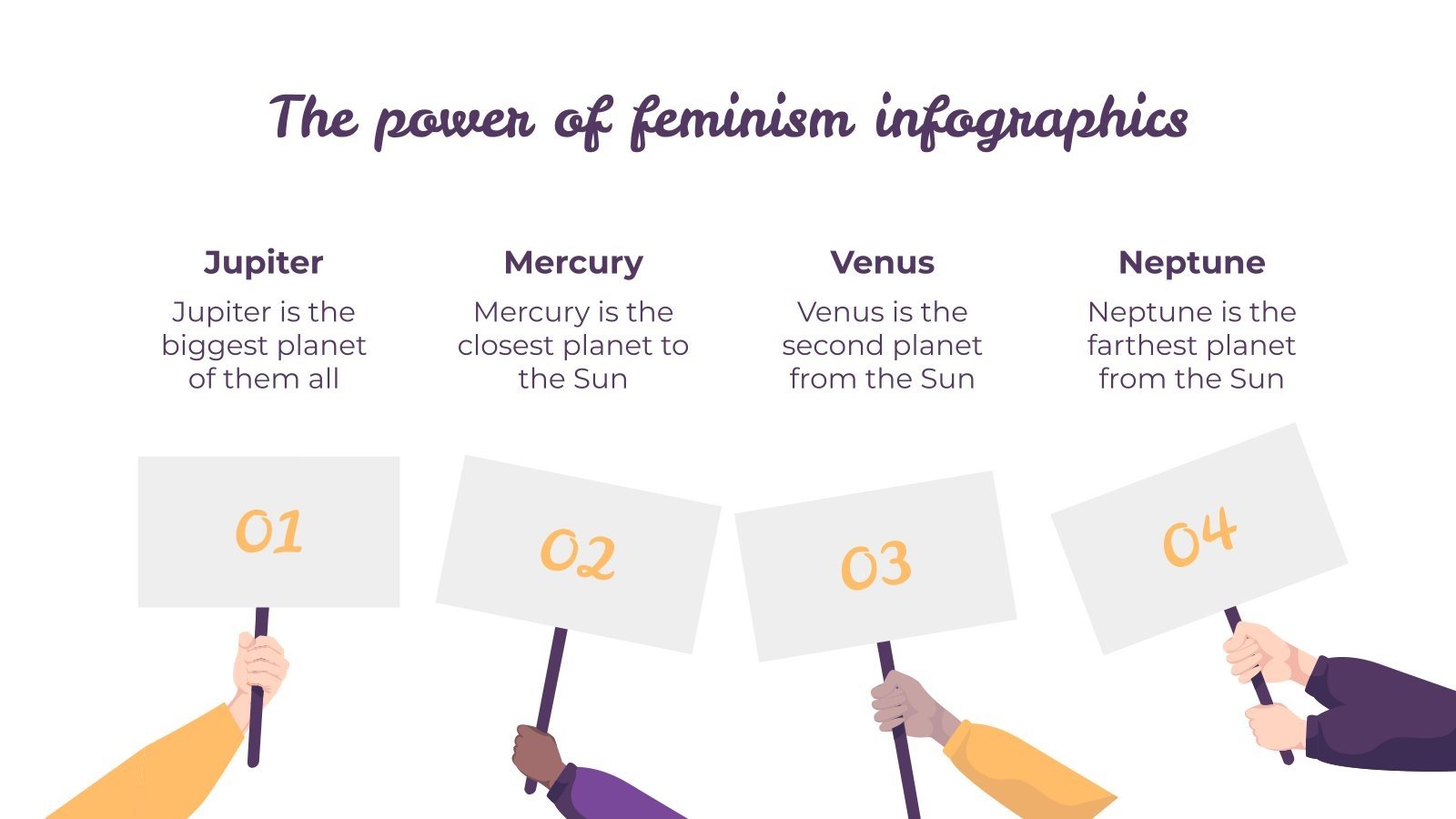 The power of feminism infographics

Jupiter

Jupiter is the biggest planet of them all

Mercury

Mercury is the closest planet to the Sun

Venus

Venus is the second planet from the Sun

Neptune

Neptune is the farthest planet from the Sun

01

02

03

04