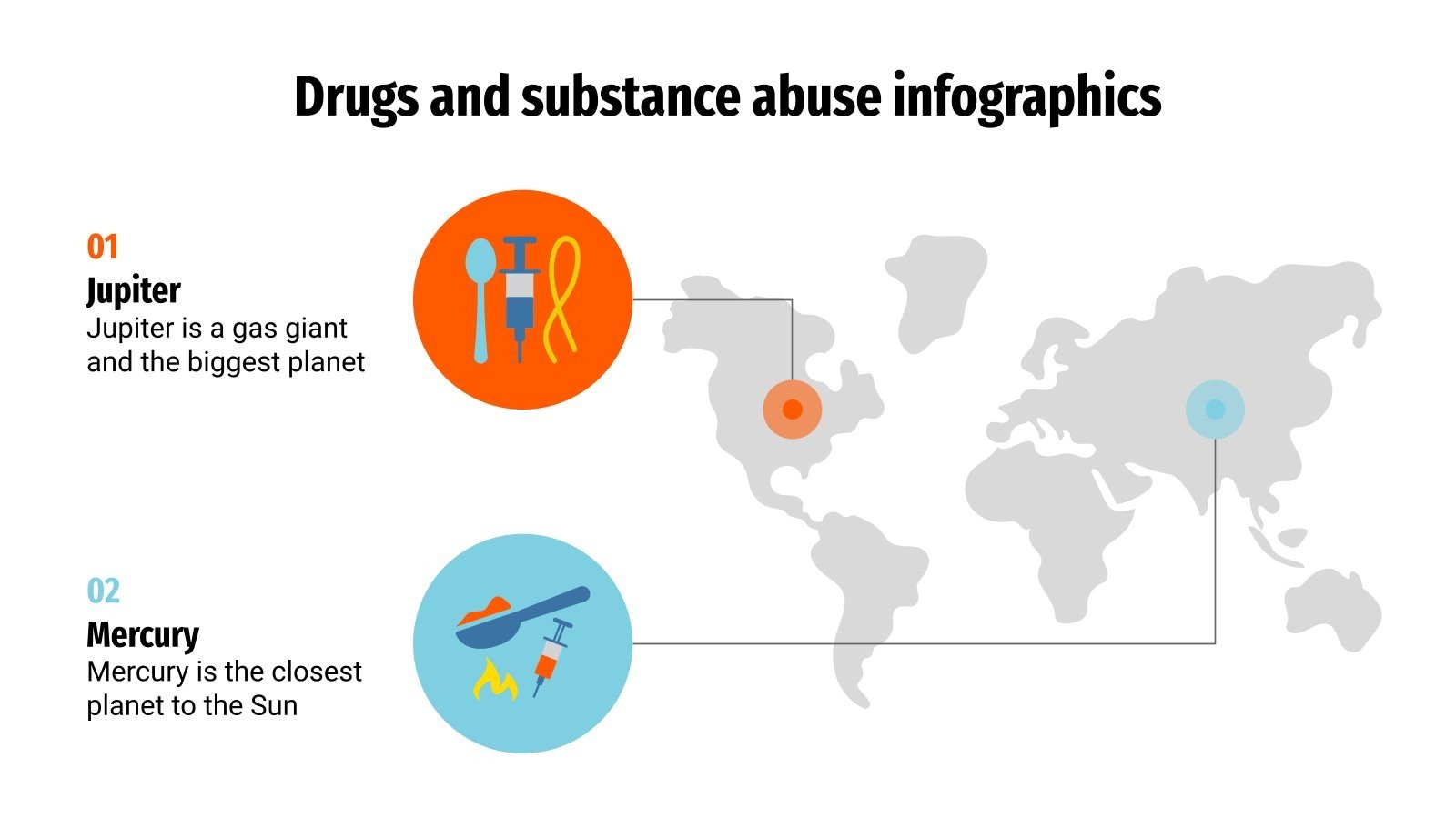 Drugs and substance abuse infographics

01
Jupiter
Jupiter is a gas giant and the biggest planet

02
Mercury
Mercury is the closest planet to the Sun