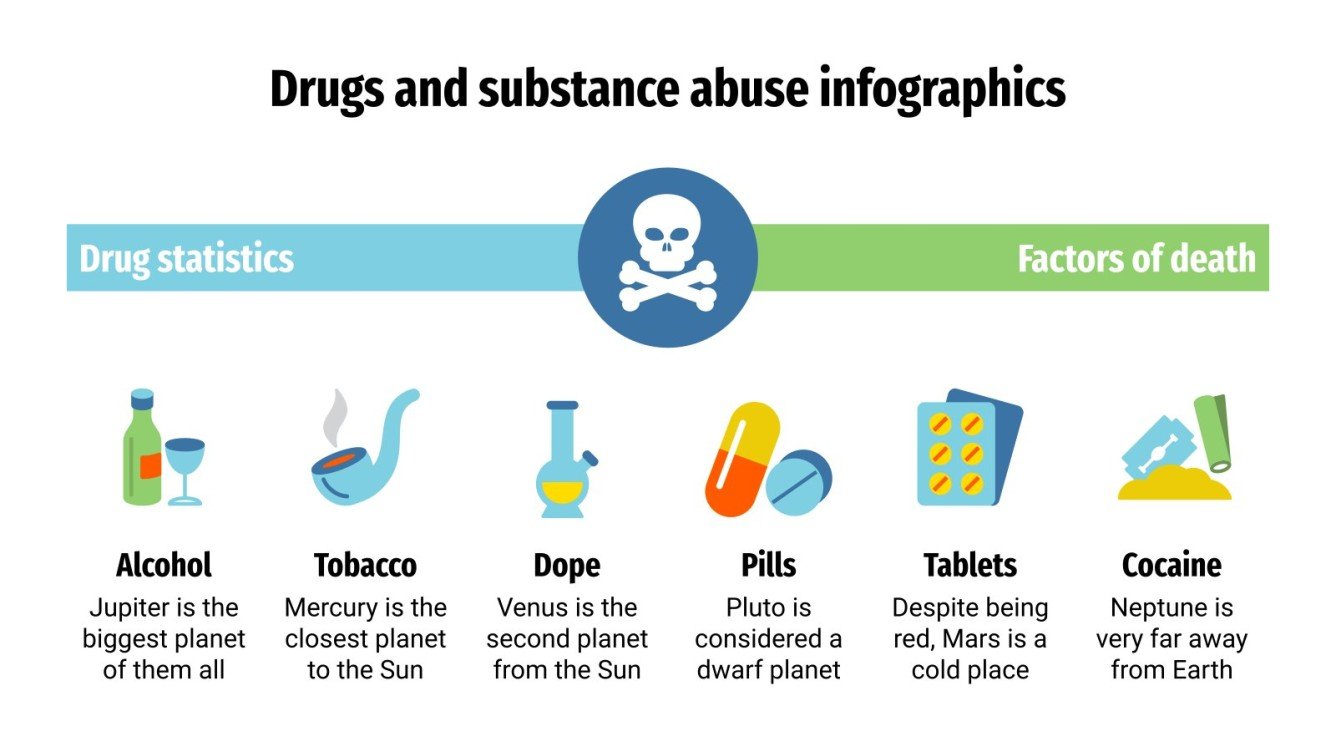 Drugs and substance abuse infographics

Drug statistics

Factors of death

Alcohol
Jupiter is the biggest planet of them all

Tobacco
Mercury is the closest planet to the Sun

Dope
Venus is the second planet from the Sun

Pills
Pluto is considered a dwarf planet

Tablets
Despite being red, Mars is a cold place

Cocaine
Neptune is very far away from Earth