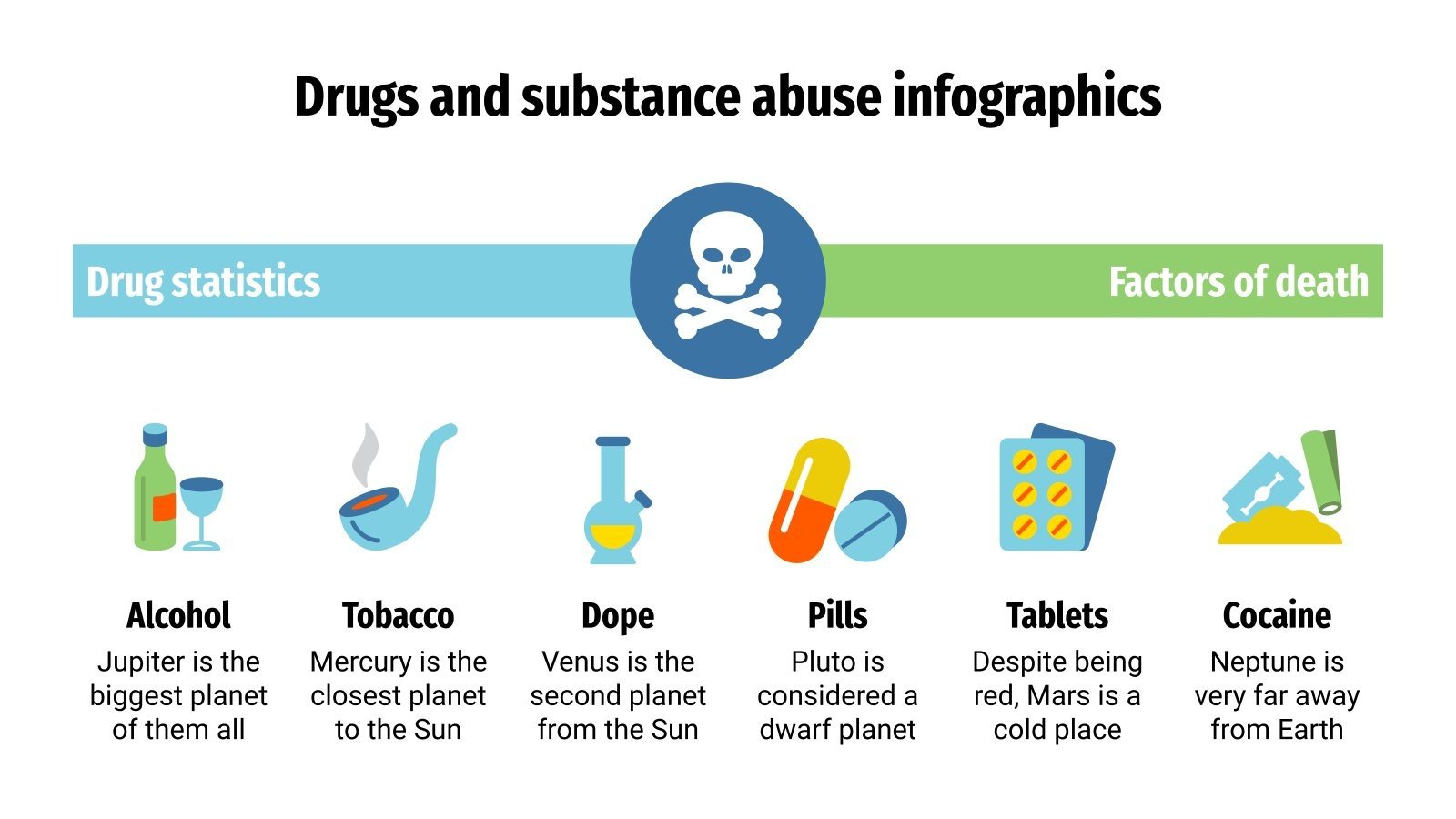 Drugs and substance abuse infographics

Drug statistics

Factors of death

Alcohol
Jupiter is the biggest planet of them all

Tobacco
Mercury is the closest planet to the Sun

Dope
Venus is the second planet from the Sun

Pills
Pluto is considered a dwarf planet

Tablets
Despite being red, Mars is a cold place

Cocaine
Neptune is very far away from Earth