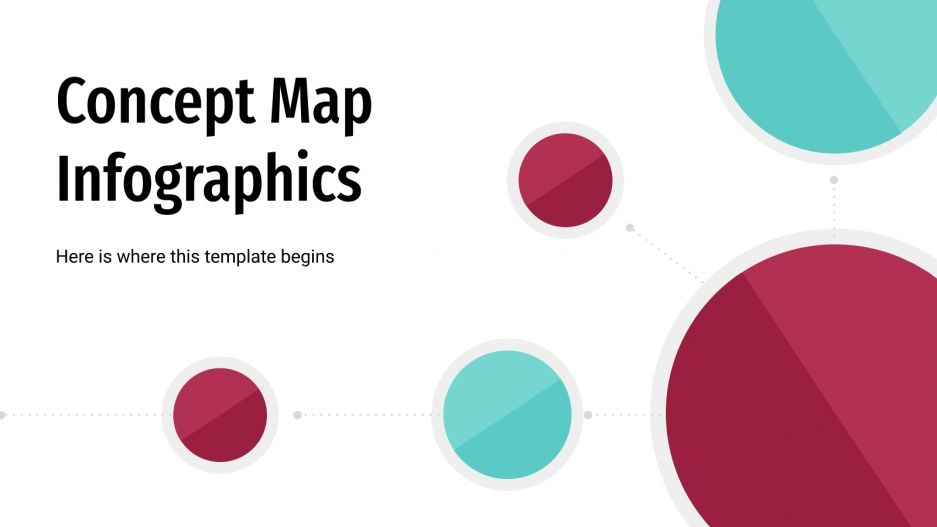 Concept Map Infographics

Here is where this template begins