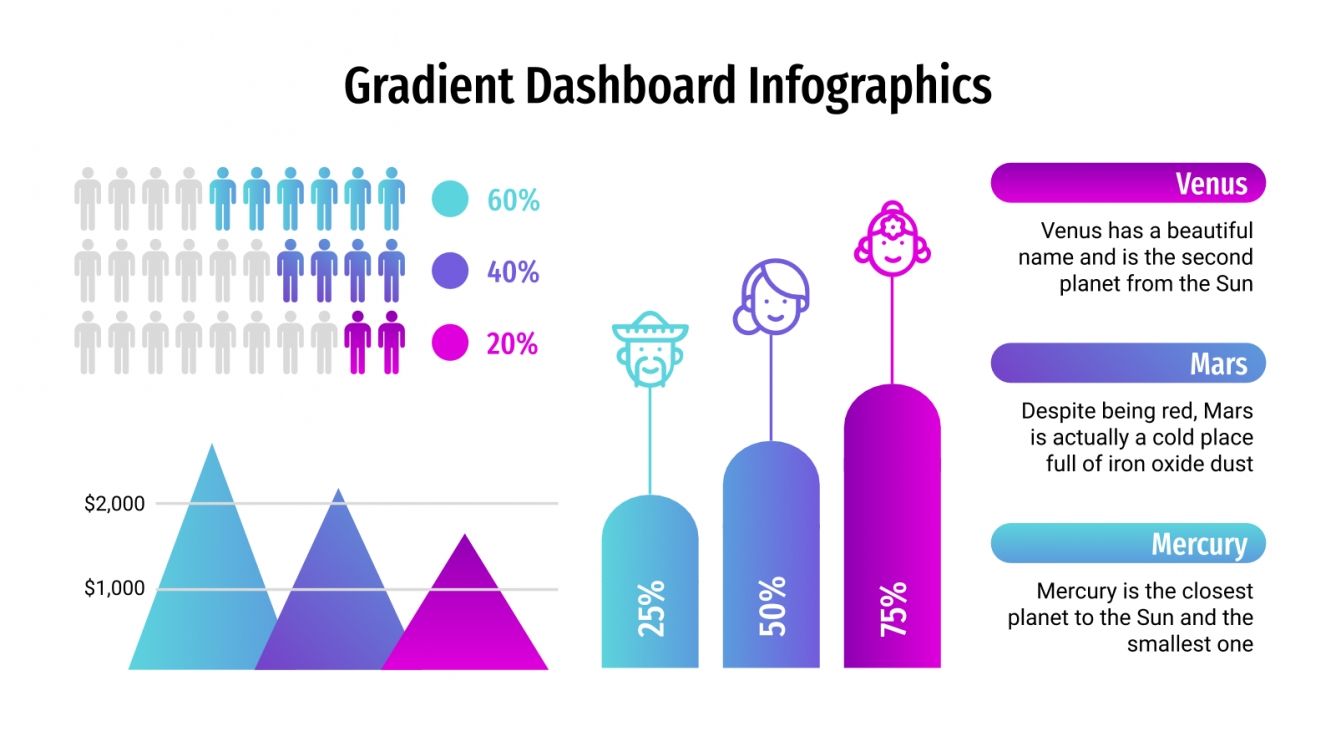 Gradient Dashboard Infographics

60%

40%

20%

$2,000

$1,000

25%

50%

75%

Venus

Venus has a beautiful name and is the second planet from the Sun

Mars

Despite being red, Mars is actually a cold place full of iron oxide dust

Mercury

Mercury is the closest planet to the Sun and the smallest one