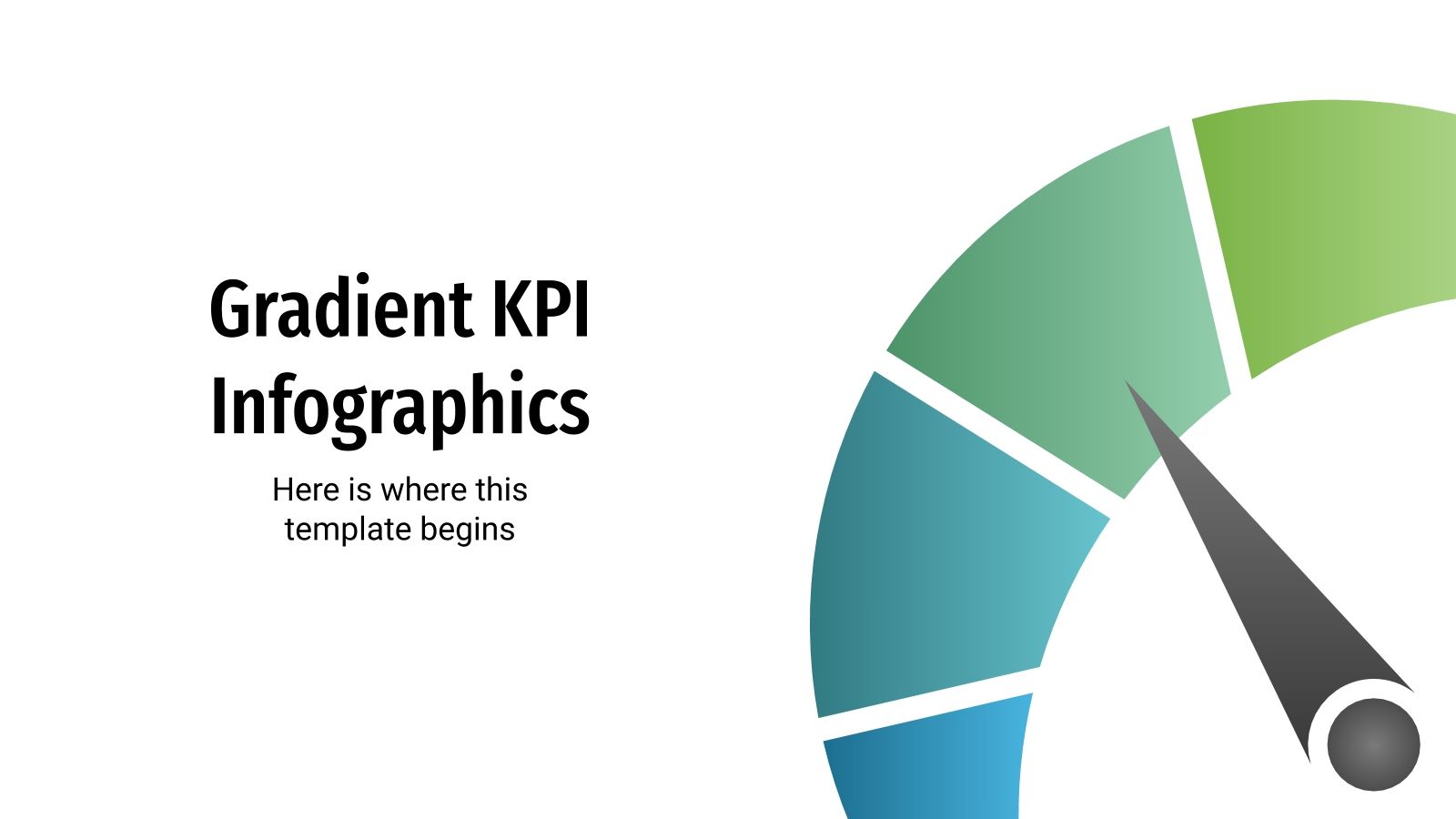 Gradient KPI Infographics

Here is where this template begins