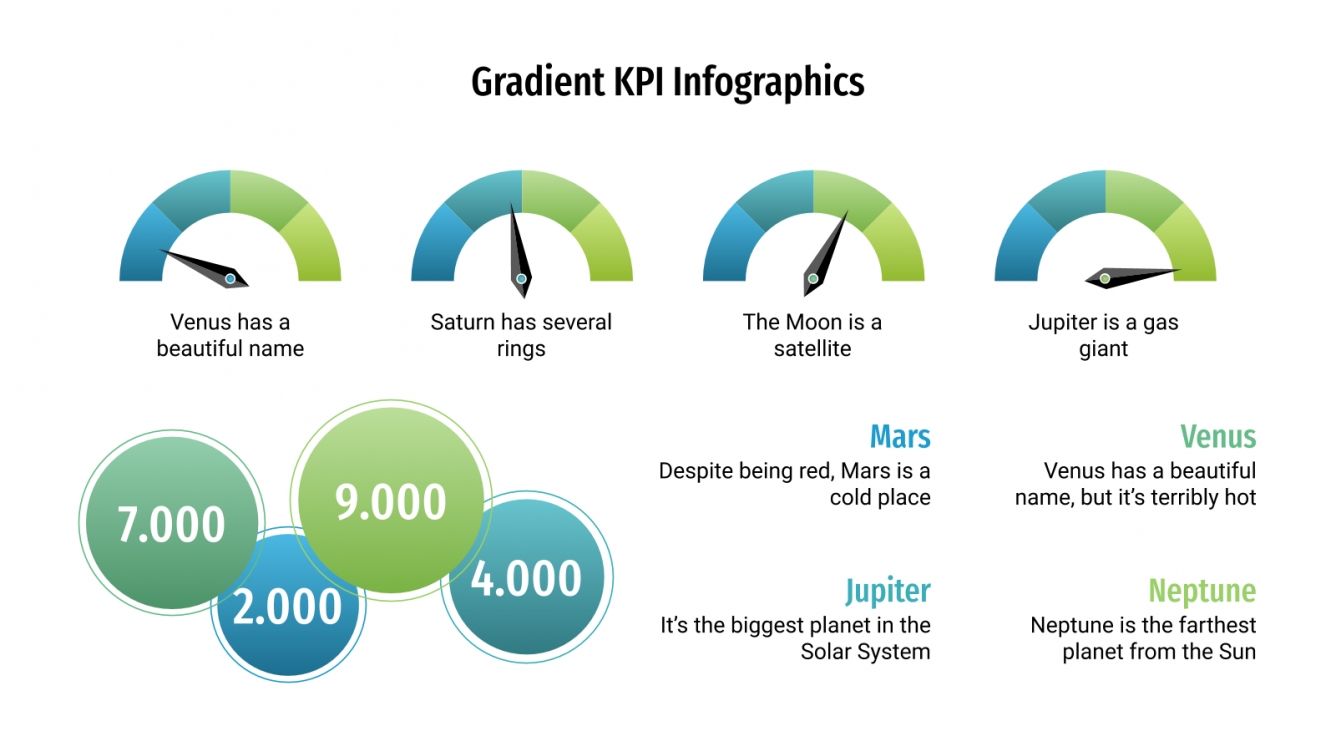 Gradient KPI Infographics

Venus has a beautiful name

Saturn has several rings

The Moon is a satellite

Jupiter is a gas giant

7.000

2.000

9.000

4.000

Mars
Despite being red, Mars is a cold place

Venus
Venus has a beautiful name, but it's terribly hot

Jupiter
It's the biggest planet in the Solar System

Neptune
Neptune is the farthest planet from the Sun