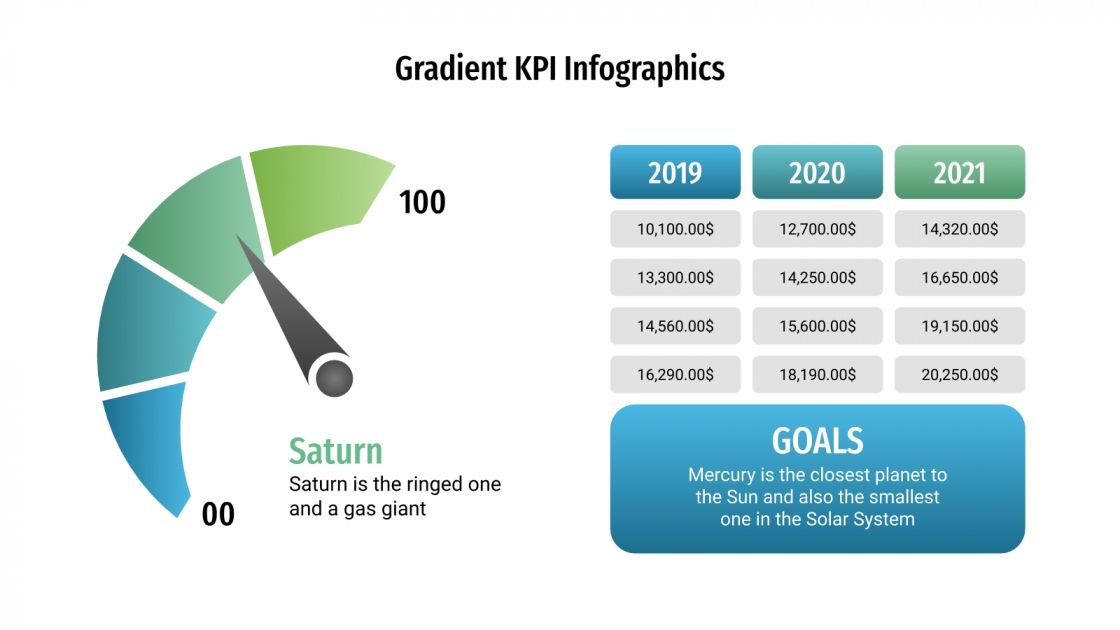 Gradient KPI Infographics

100

00

Saturn

Saturn is the ringed one and a gas giant

| 2019 | 2020 | 2021 |
|---|---|---|
| 10,100.00$ | 12,700.00$ | 14,320.00$ |
| 13,300.00$ | 14,250.00$ | 16,650.00$ |
| 14,560.00$ | 15,600.00$ | 19,150.00$ |
| 16,290.00$ | 18,190.00$ | 20,250.00$ |

GOALS

Mercury is the closest planet to the Sun and also the smallest one in the Solar System