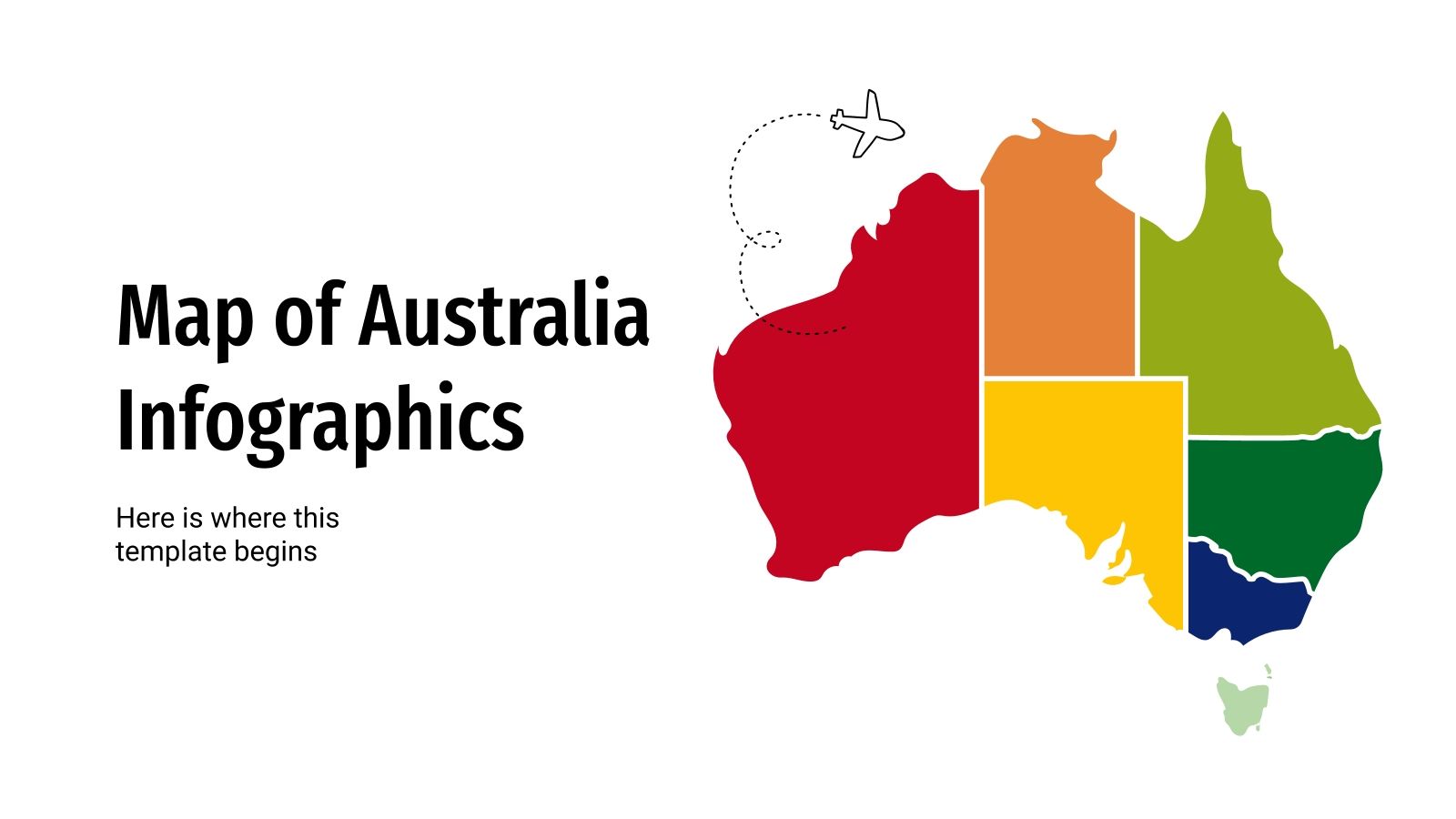 Map of Australia Infographics

Here is where this template begins