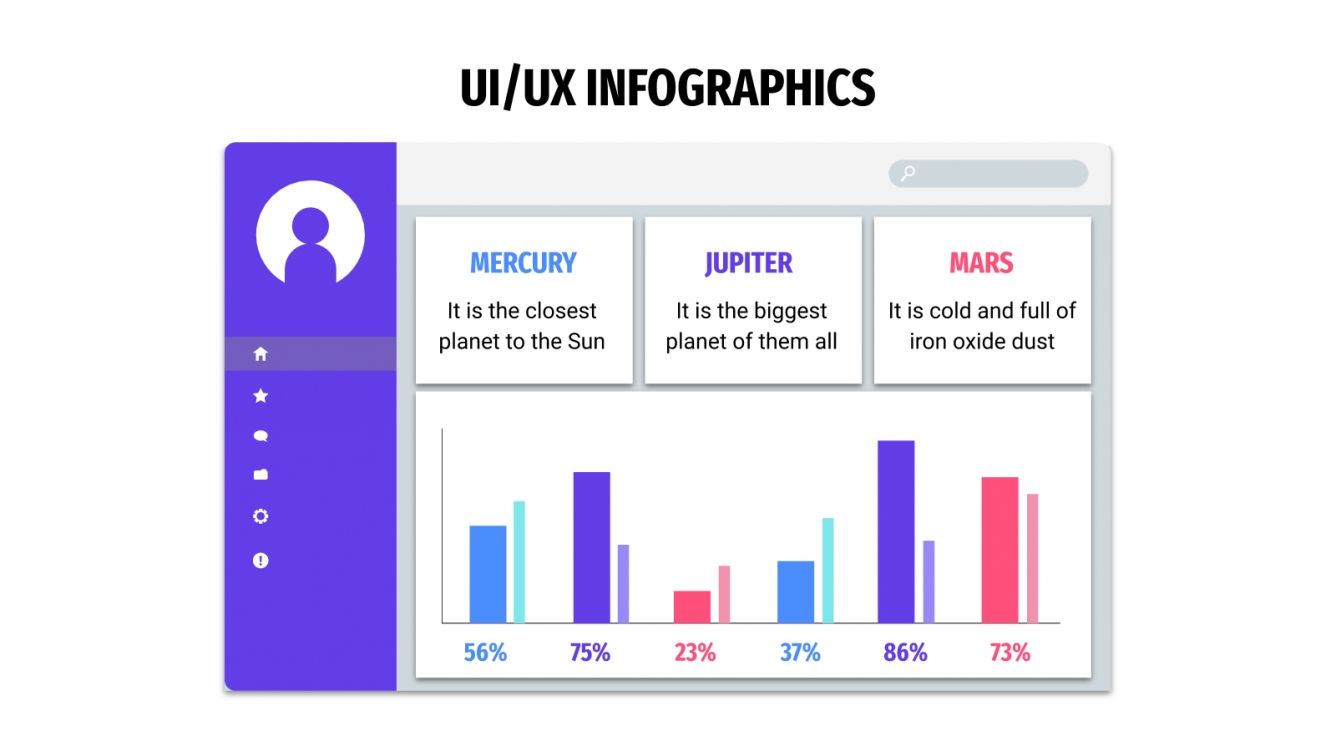 UI/UX INFOGRAPHICS

MERCURY
It is the closest planet to the Sun

JUPITER
It is the biggest planet of them all

MARS
It is cold and full of iron oxide dust

56%
75%
23%
37%
86%
73%