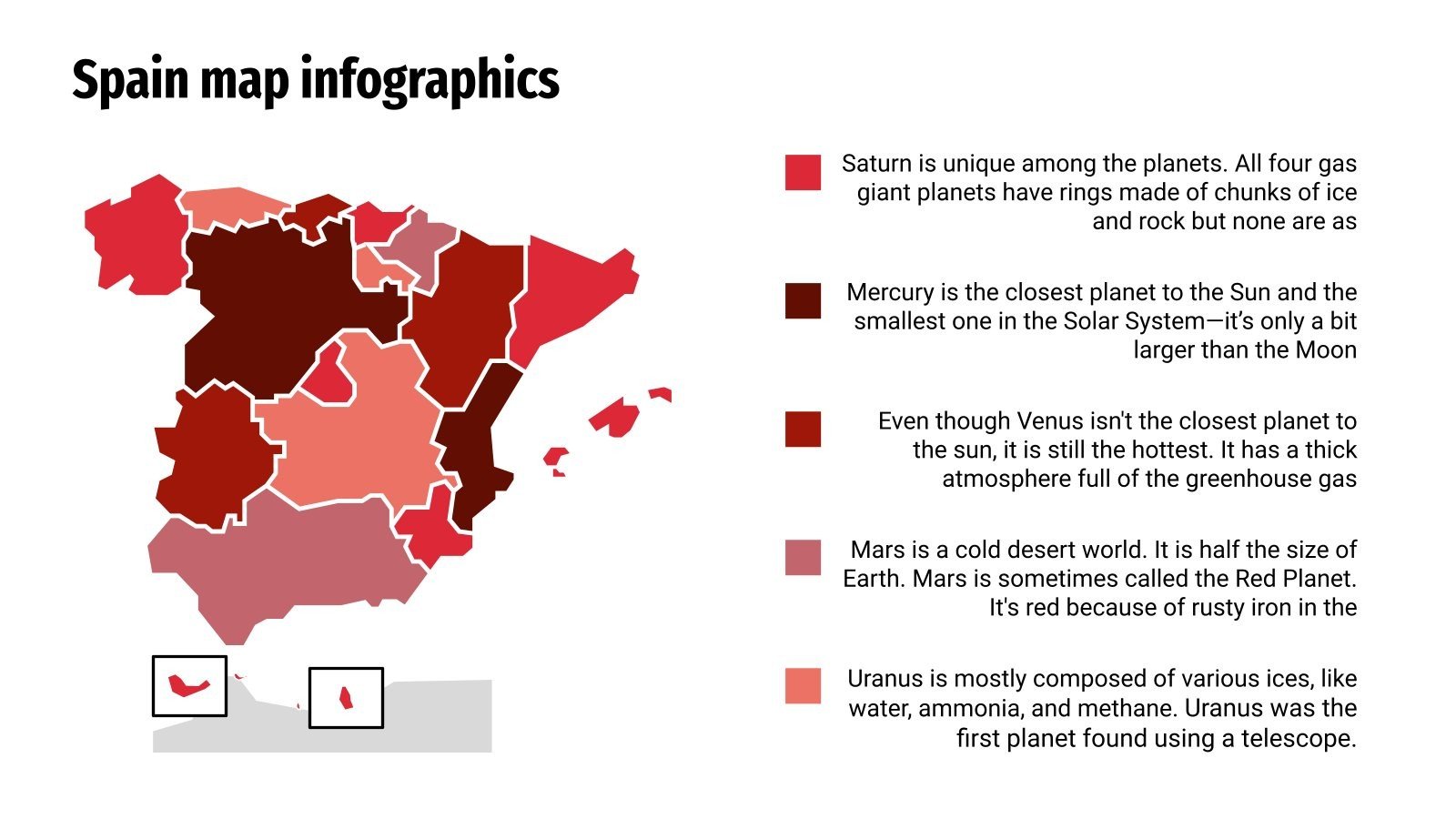 Spain map infographics

Saturn is unique among the planets. All four gas giant planets have rings made of chunks of ice and rock but none are as

Mercury is the closest planet to the Sun and the smallest one in the Solar System—it's only a bit larger than the Moon

Even though Venus isn't the closest planet to the sun, it is still the hottest. It has a thick atmosphere full of the greenhouse gas

Mars is a cold desert world. It is half the size of Earth. Mars is sometimes called the Red Planet. It's red because of rusty iron in the

Uranus is mostly composed of various ices, like water, ammonia, and methane. Uranus was the first planet found using a telescope.