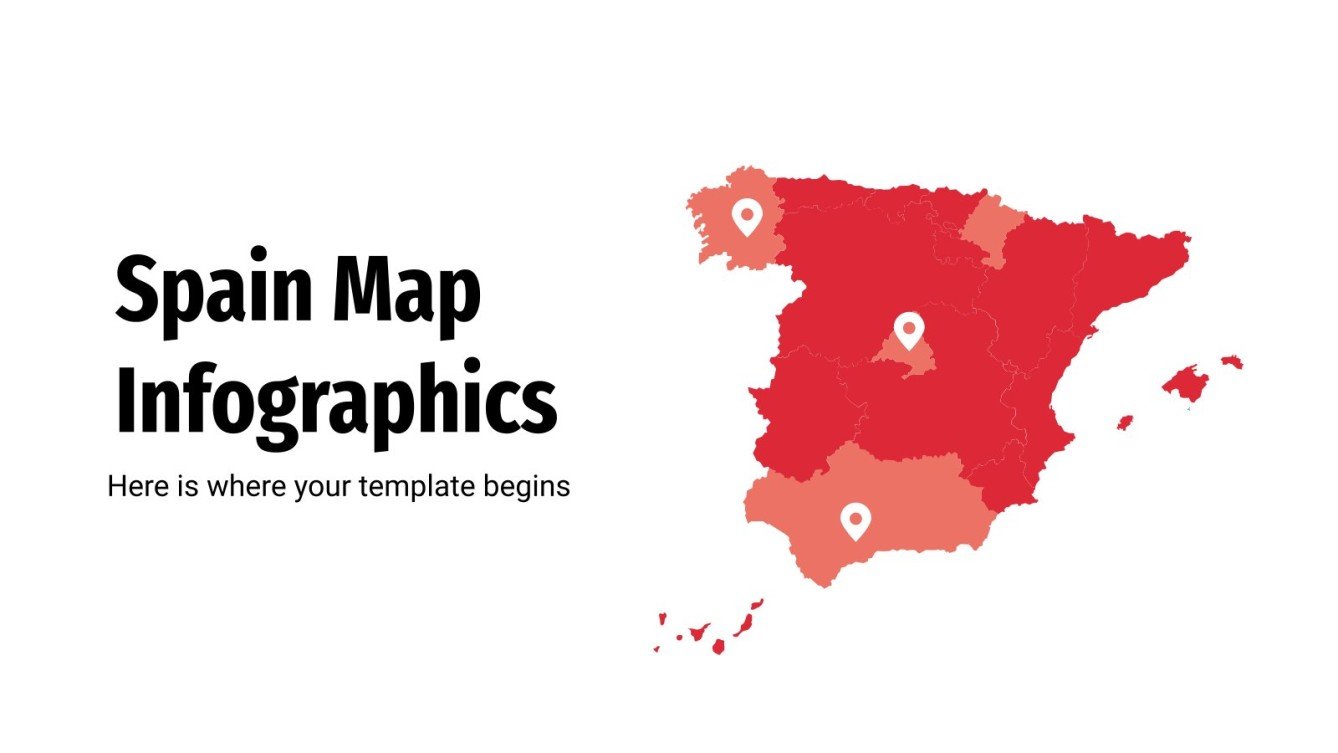 Spain Map Infographics

Here is where your template begins