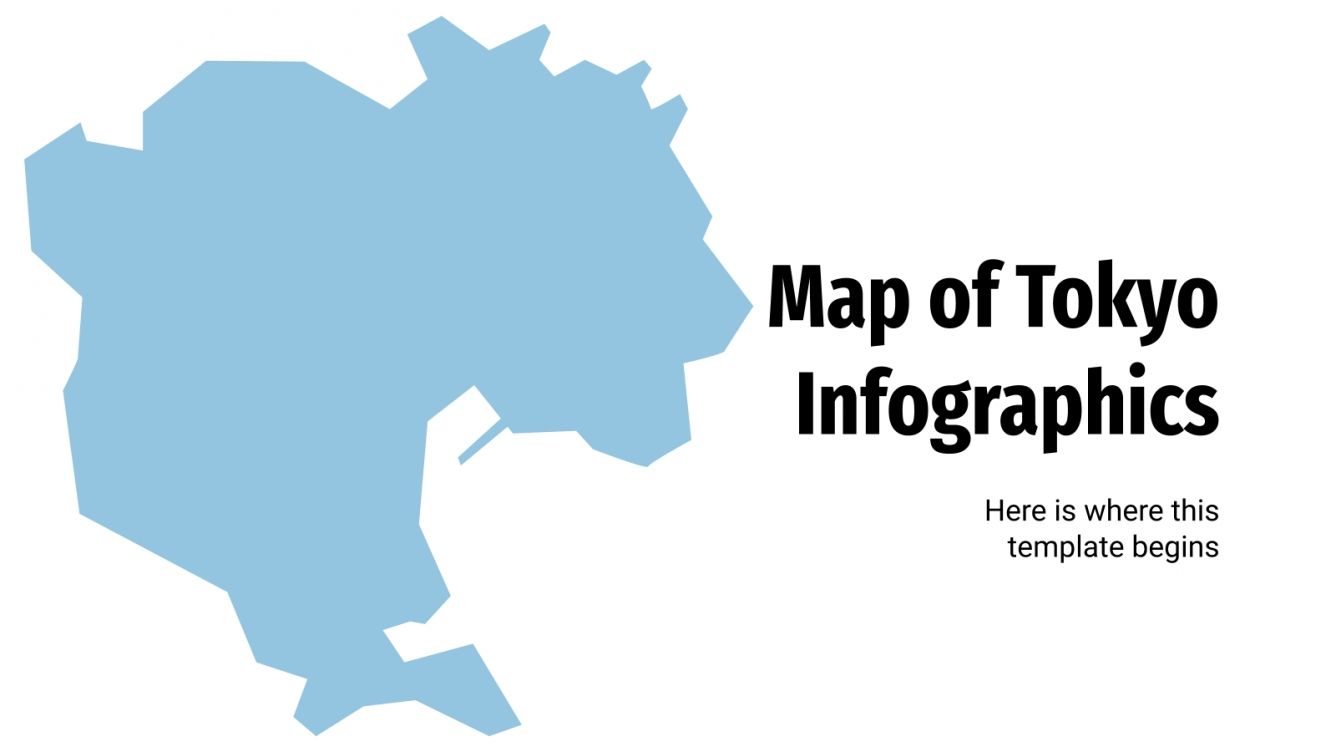 Map of Tokyo Infographics

Here is where this template begins