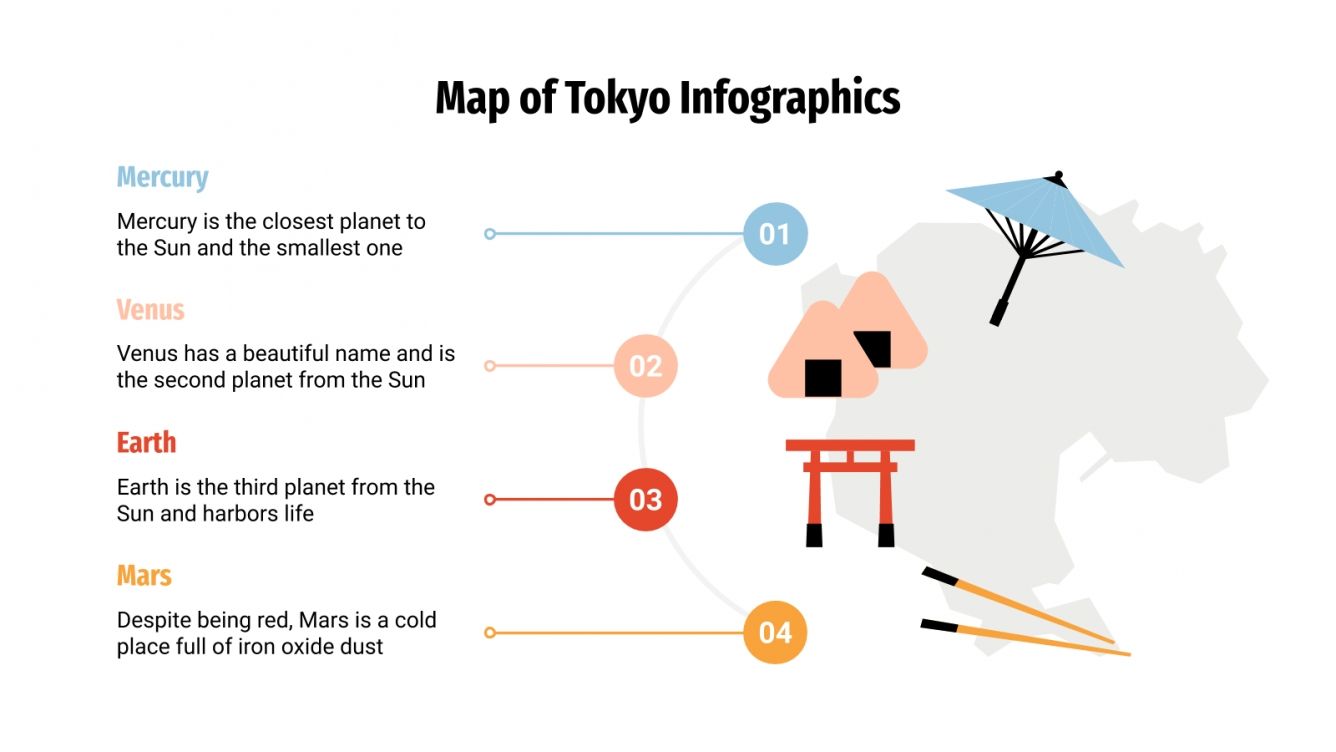 Map of Tokyo Infographics

Mercury

Mercury is the closest planet to the Sun and the smallest one

01

Venus

Venus has a beautiful name and is the second planet from the Sun

02

Earth

Earth is the third planet from the Sun and harbors life

03

Mars

Despite being red, Mars is a cold place full of iron oxide dust

04